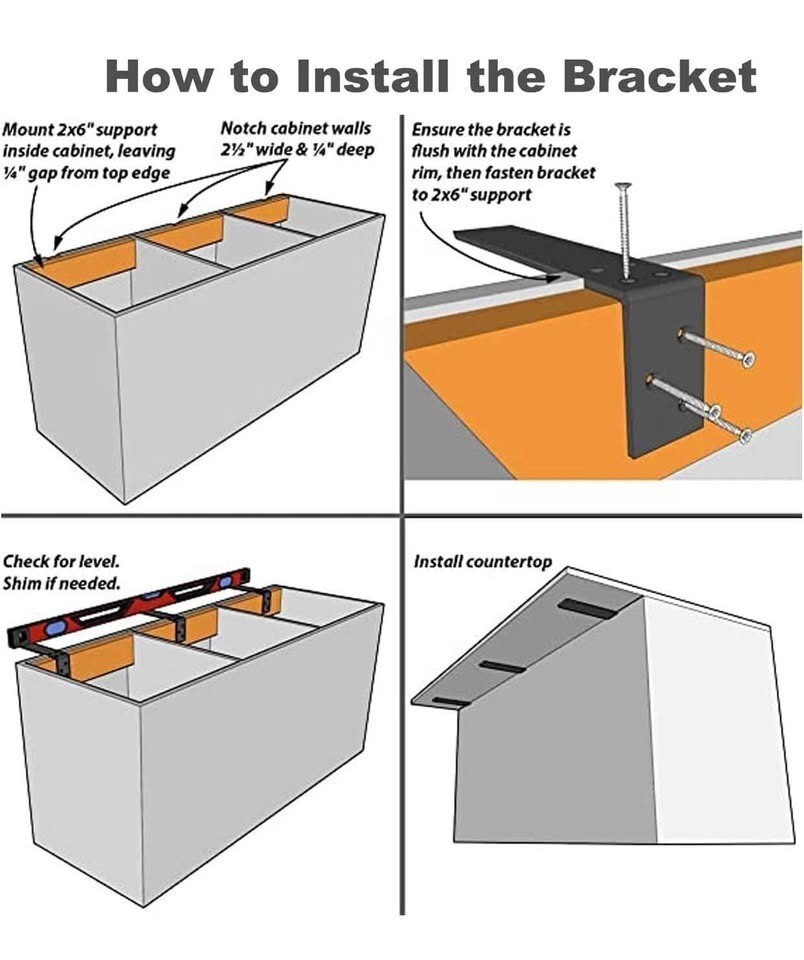 How to Install the Bracket

Mount 2x6" support inside cabinet, leaving ¼" gap from top edge

Notch cabinet walls 2½" wide & ¼" deep

Ensure the bracket is flush with the cabinet rim, then fasten bracket to 2x6" support

Check for level. Shim if needed.

Install countertop