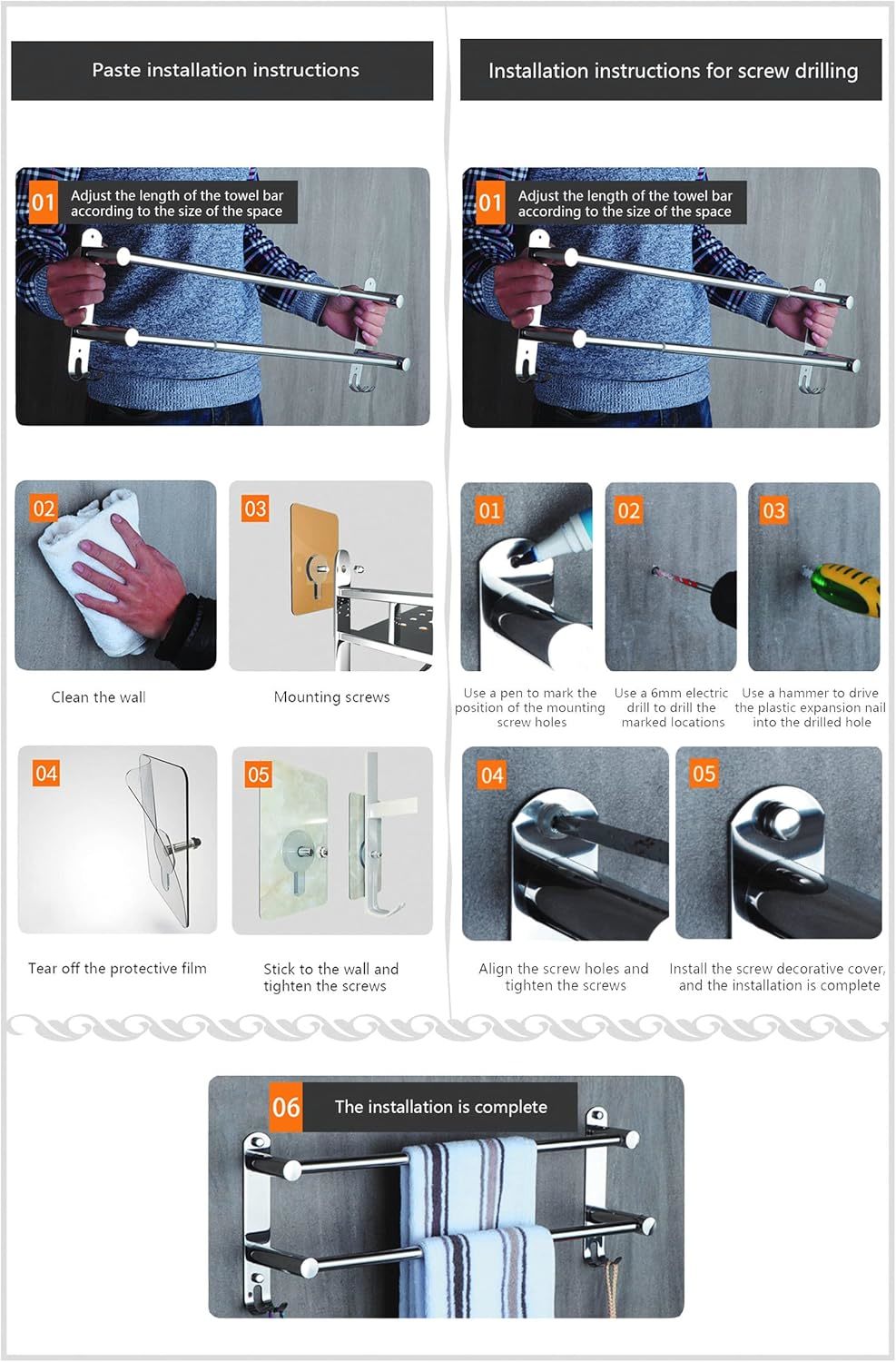 Paste installation instructions

01 Adjust the length of the towel bar according to the size of the space

02

Clean the wall

03

Mounting screws

04

Tear off the protective film

05

Stick to the wall and tighten the screws

Installation instructions for screw drilling

01 Adjust the length of the towel bar according to the size of the space

01

Use a pen to mark the position of the mounting screw holes

02

Use a 6mm electric drill to drill the marked locations

03

Use a hammer to drive the plastic expansion nail into the drilled hole

04

Align the screw holes and tighten the screws

05

Install the screw decorative cover, and the installation is complete

06 The installation is complete