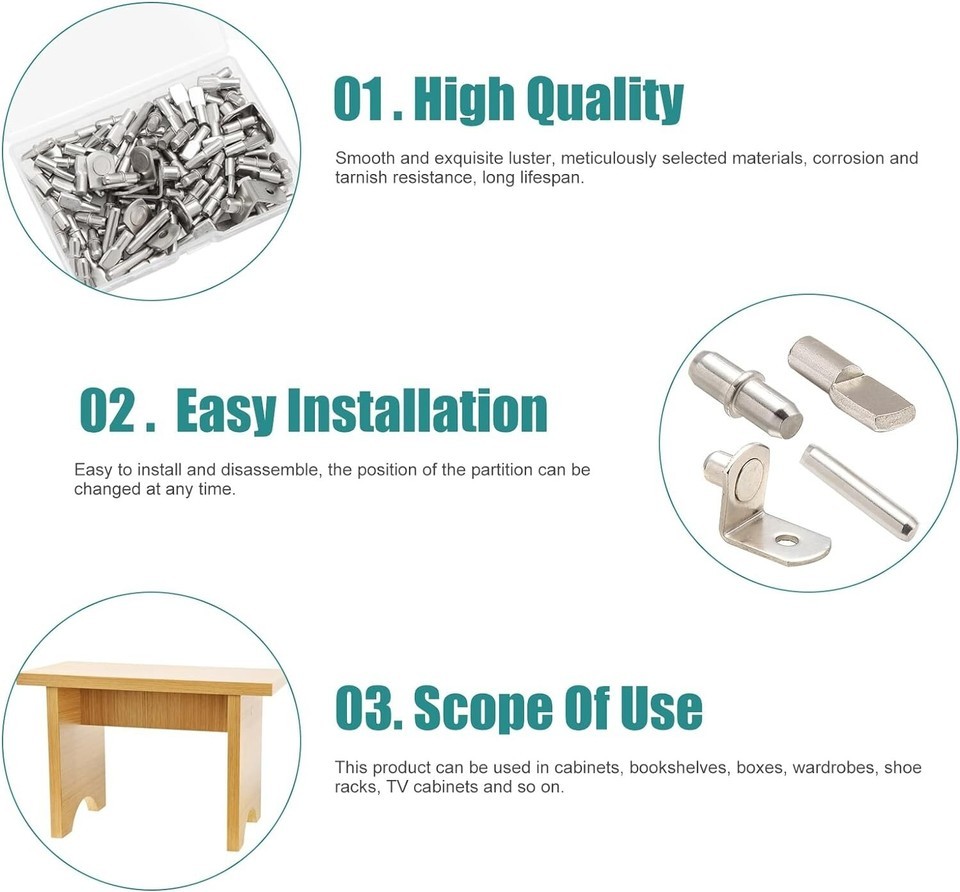 01 . High Quality

Smooth and exquisite luster, meticulously selected materials, corrosion and tarnish resistance, long lifespan.

02 . Easy Installation

Easy to install and disassemble, the position of the partition can be changed at any time.

03. Scope Of Use

This product can be used in cabinets, bookshelves, boxes, wardrobes, shoe racks, TV cabinets and so on.