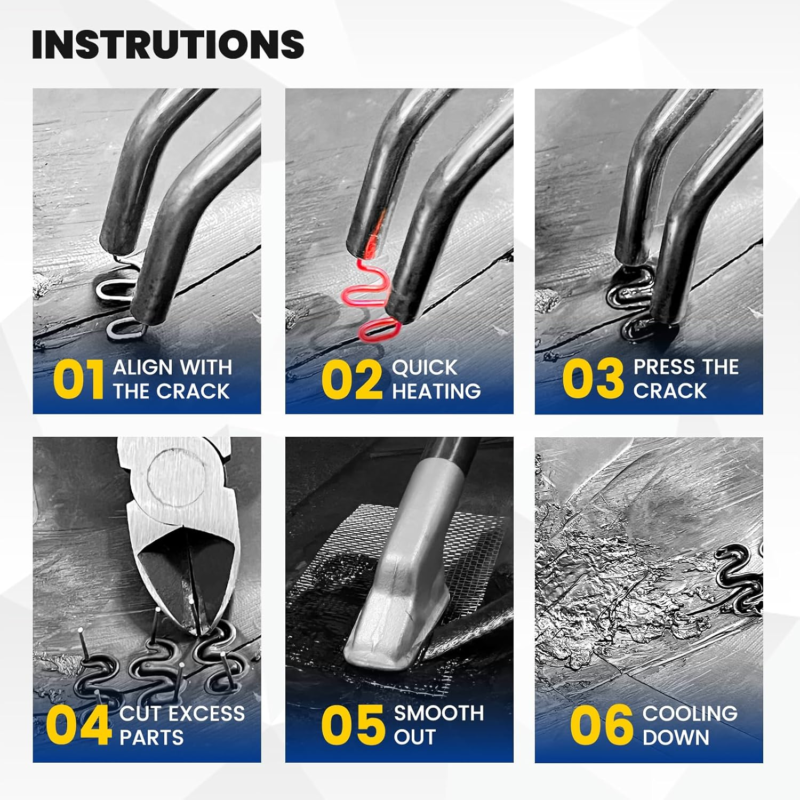 INSTRUTIONS

01 ALIGN WITH THE CRACK

02 QUICK HEATING

03 PRESS THE CRACK

04 CUT EXCESS PARTS

05 SMOOTH OUT

06 COOLING DOWN