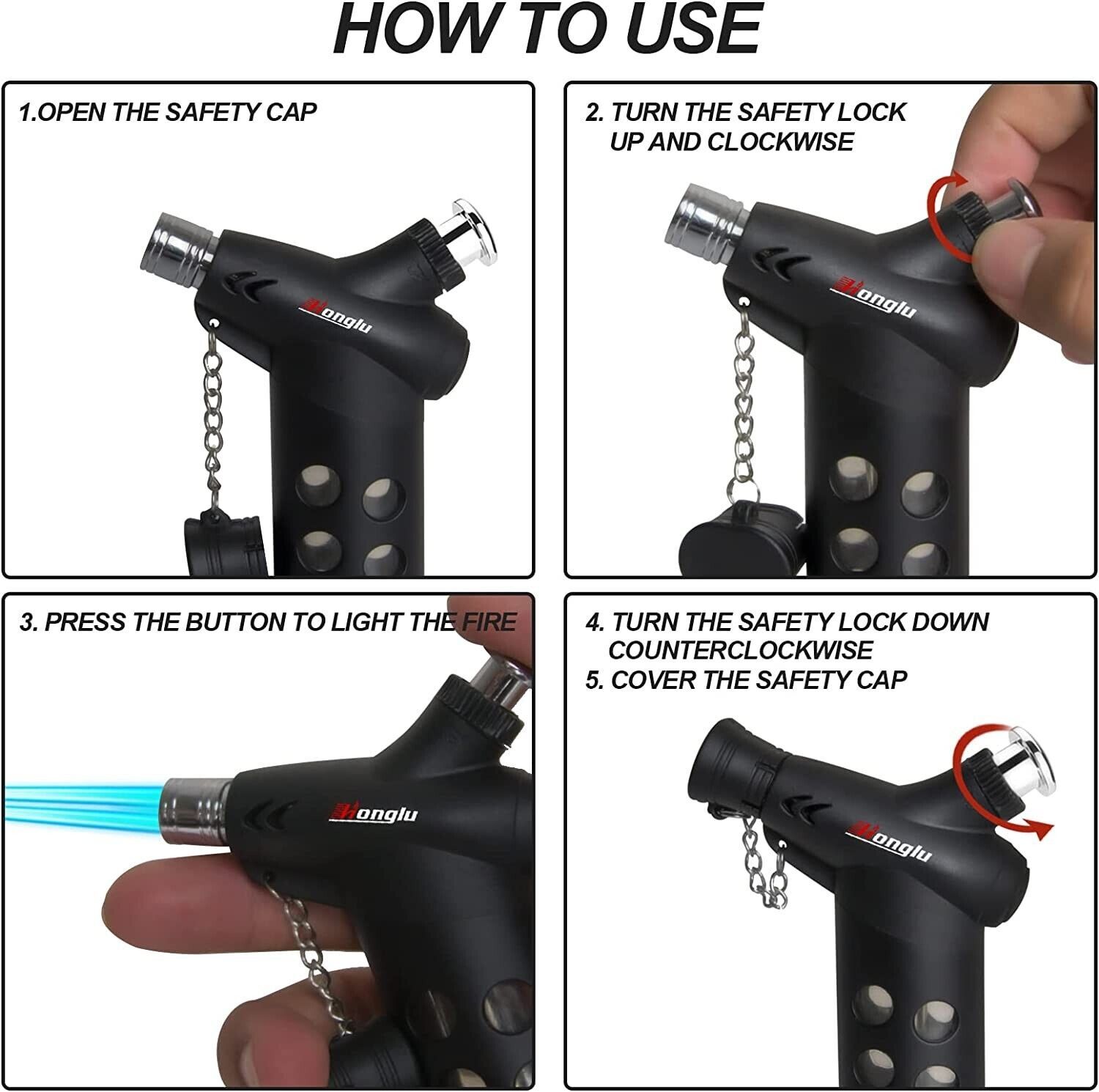 HOW TO USE

1.OPEN THE SAFETY CAP

Honglu

2. TURN THE SAFETY LOCK UP AND CLOCKWISE

Honglu

3. PRESS THE BUTTON TO LIGHT THE FIRE

Honglu

4. TURN THE SAFETY LOCK DOWN COUNTERCLOCKWISE
5. COVER THE SAFETY CAP

Honglu