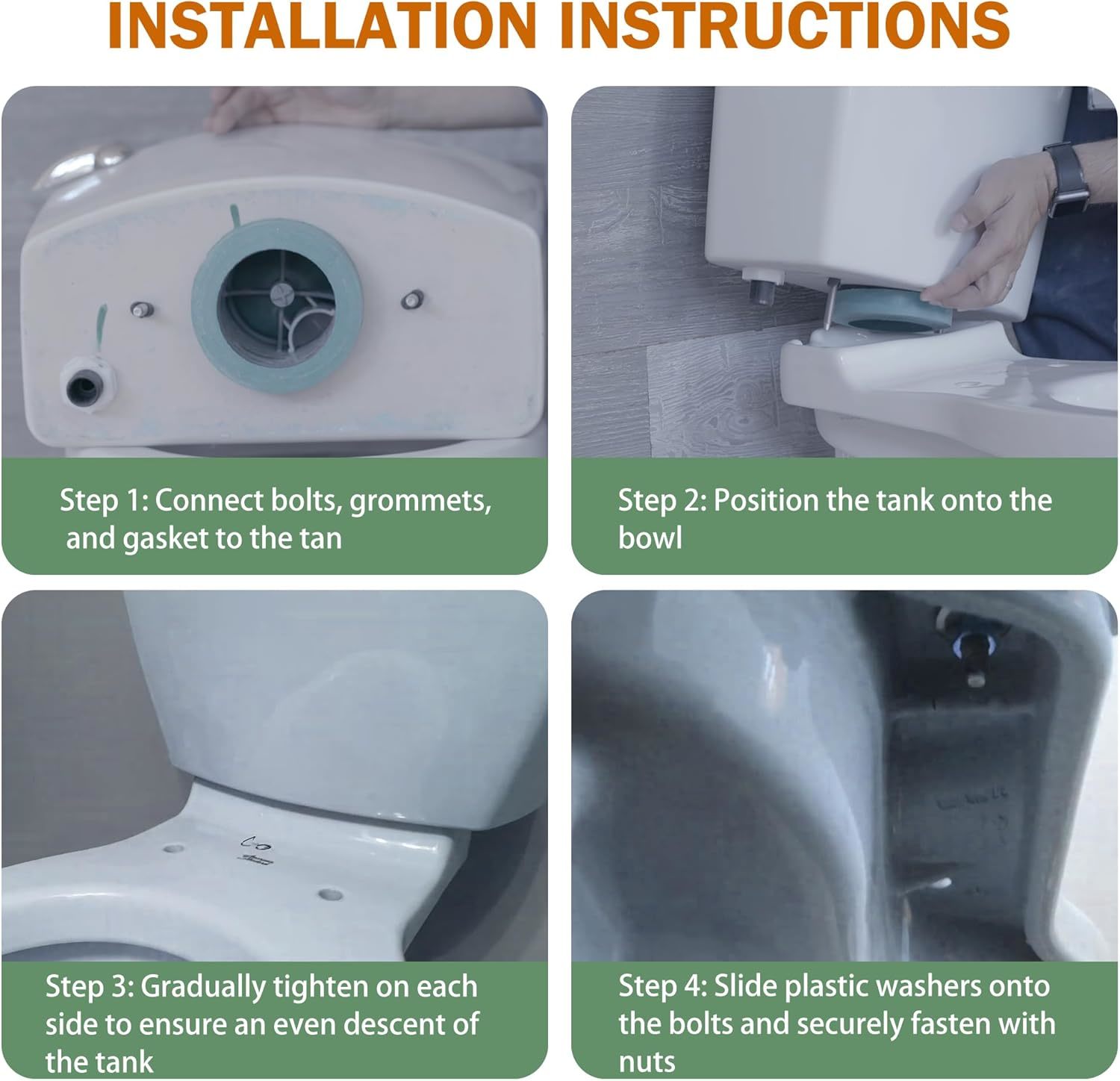 INSTALLATION INSTRUCTIONS

Step 1: Connect bolts, grommets, and gasket to the tan

Step 2: Position the tank onto the bowl

Step 3: Gradually tighten on each side to ensure an even descent of the tank

Step 4: Slide plastic washers onto the bolts and securely fasten with nuts