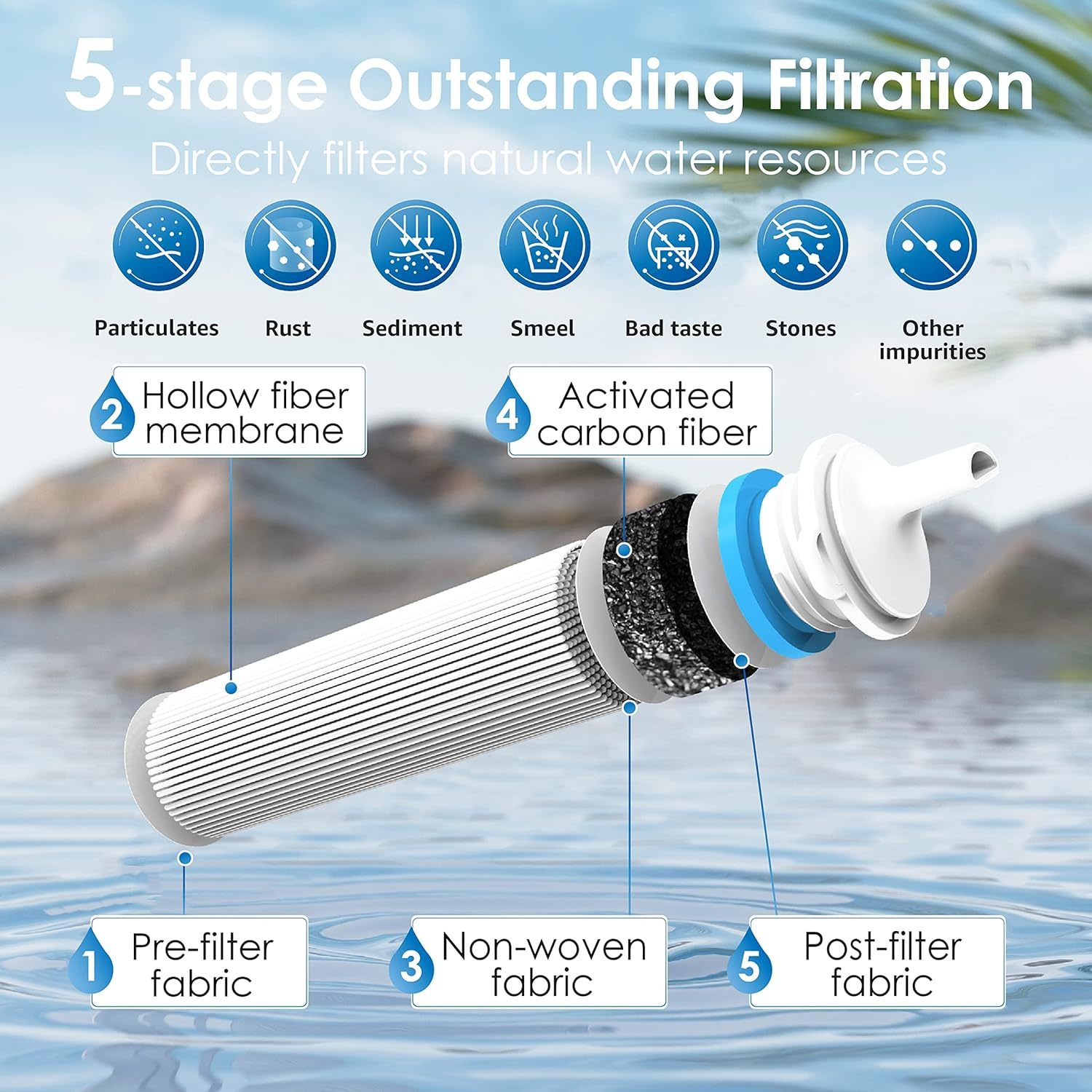 5-stage Outstanding Filtration

Directly filters natural water resources

Particulates

Rust

Sediment

Smeel

Bad taste

Stones

Other impurities

2 Hollow fiber membrane

4 Activated carbon fiber

1 Pre-filter fabric

3 Non-woven fabric

5 Post-filter fabric