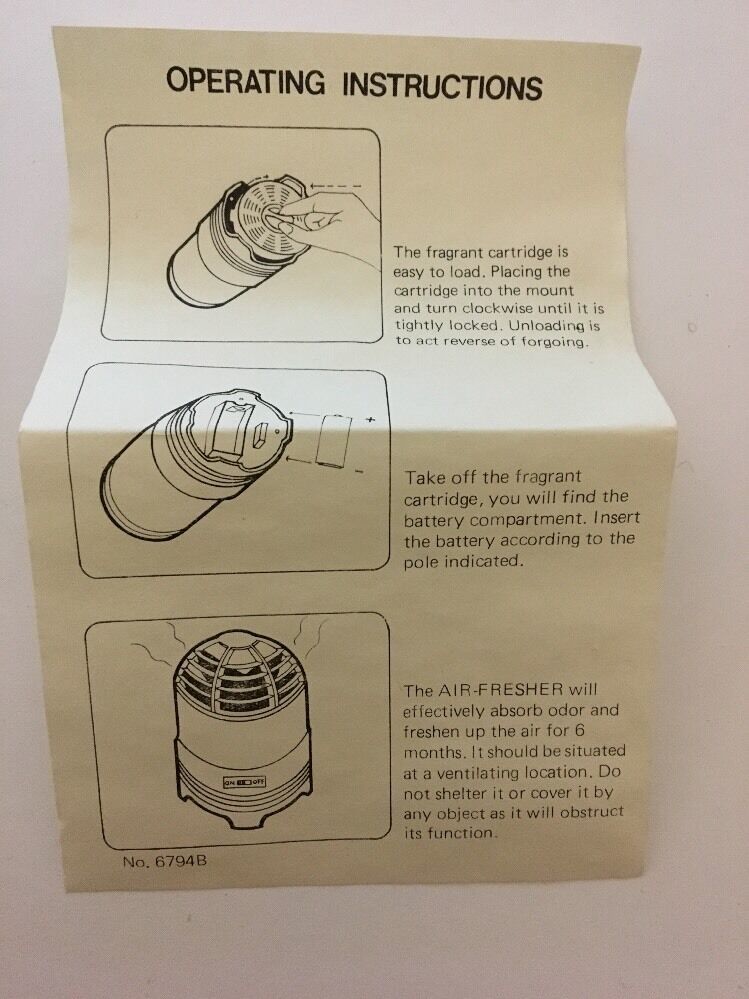 OPERATING INSTRUCTIONS

The fragrant cartridge is easy to load. Placing the cartridge into the mount and turn clockwise until it is tightly locked. Unloading is to act reverse of forgoing.

+

−

Take off the fragrant cartridge, you will find the battery compartment. Insert the battery according to the pole indicated.

ON OFF

The AIR-FRESHER will effectively absorb odor and freshen up the air for 6 months. It should be situated at a ventilating location. Do not shelter it or cover it by any object as it will obstruct its function.

No. 6794B