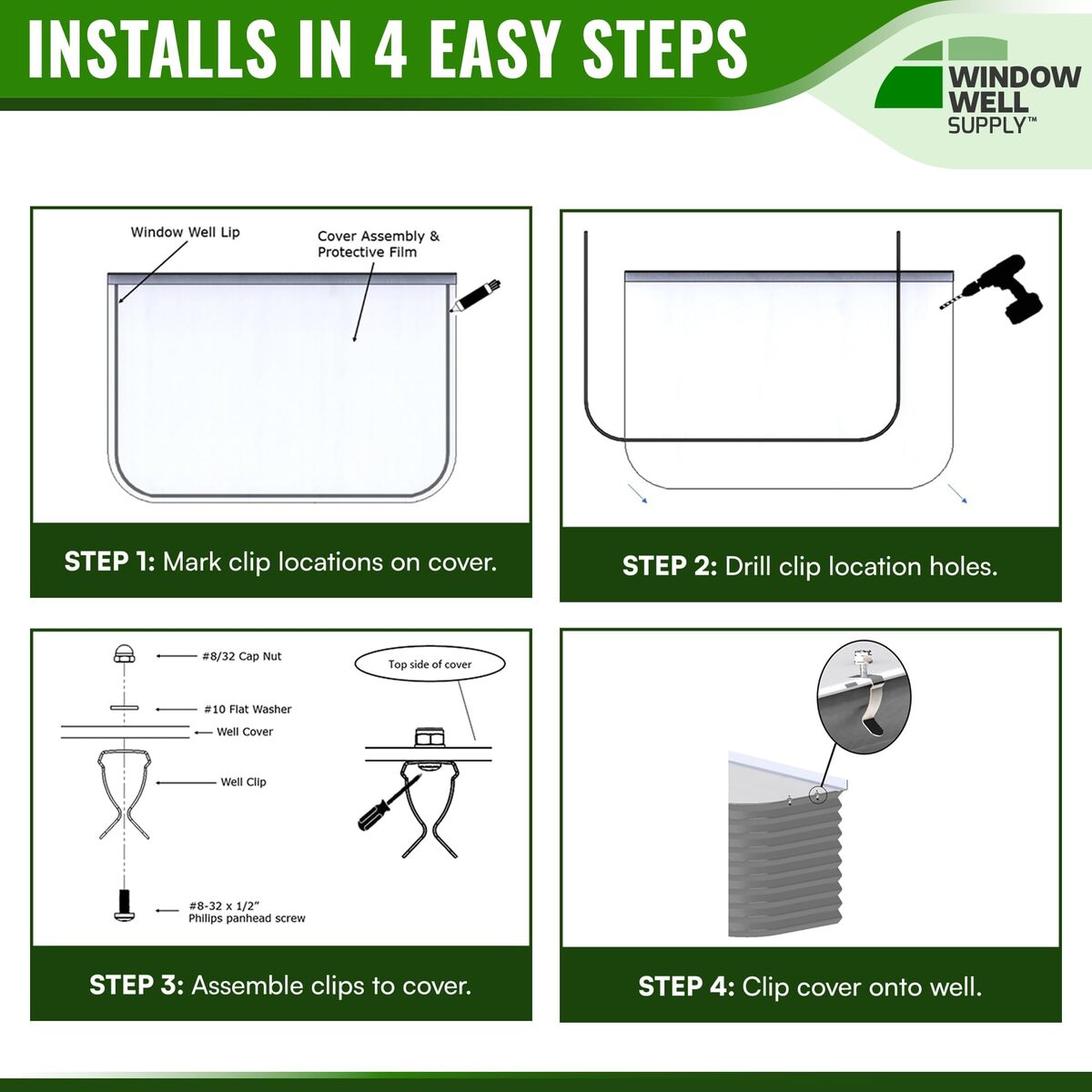 INSTALLS IN 4 EASY STEPS

WINDOW WELL SUPPLY™

Window Well Lip

Cover Assembly & Protective Film

STEP 1: Mark clip locations on cover.

STEP 2: Drill clip location holes.

#8/32 Cap Nut

#10 Flat Washer

Well Cover

Well Clip

#8-32 x 1/2" Philips panhead screw

Top side of cover

STEP 3: Assemble clips to cover.

STEP 4: Clip cover onto well.