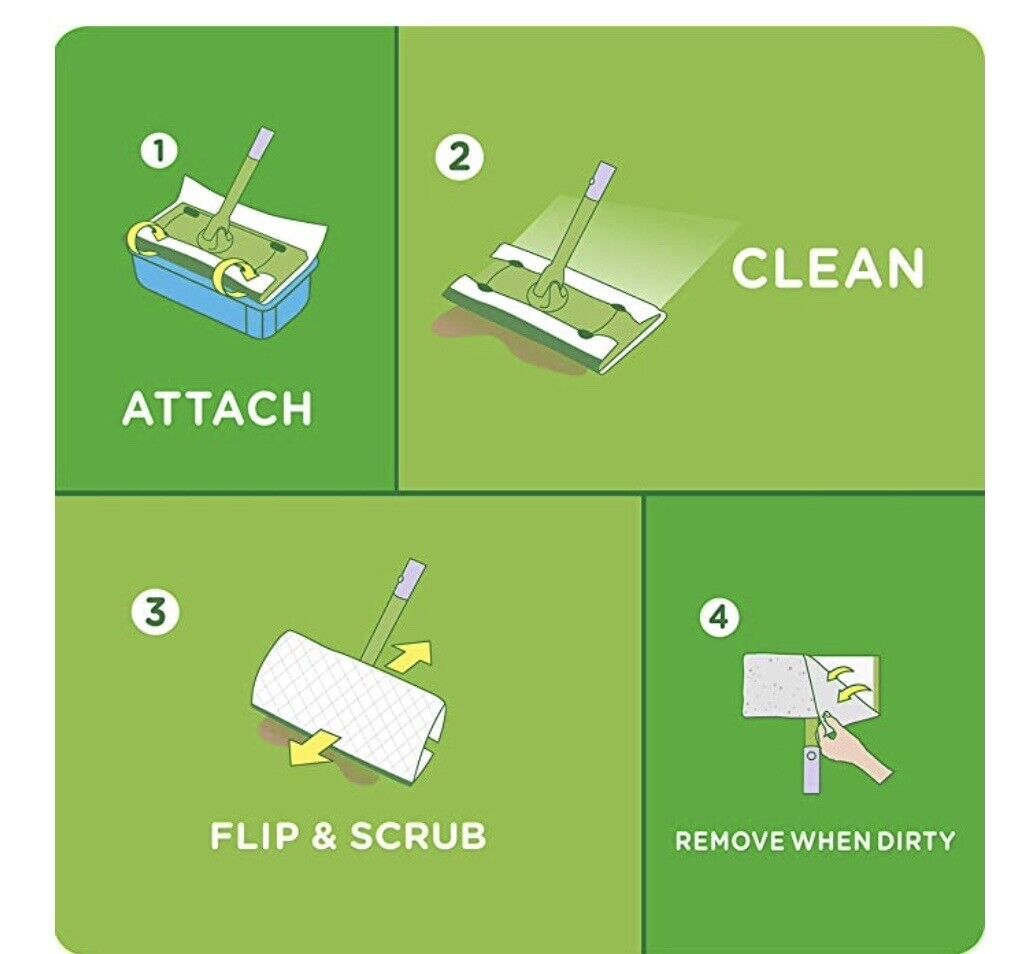 1

ATTACH

2

CLEAN

3

FLIP & SCRUB

4

REMOVE WHEN DIRTY