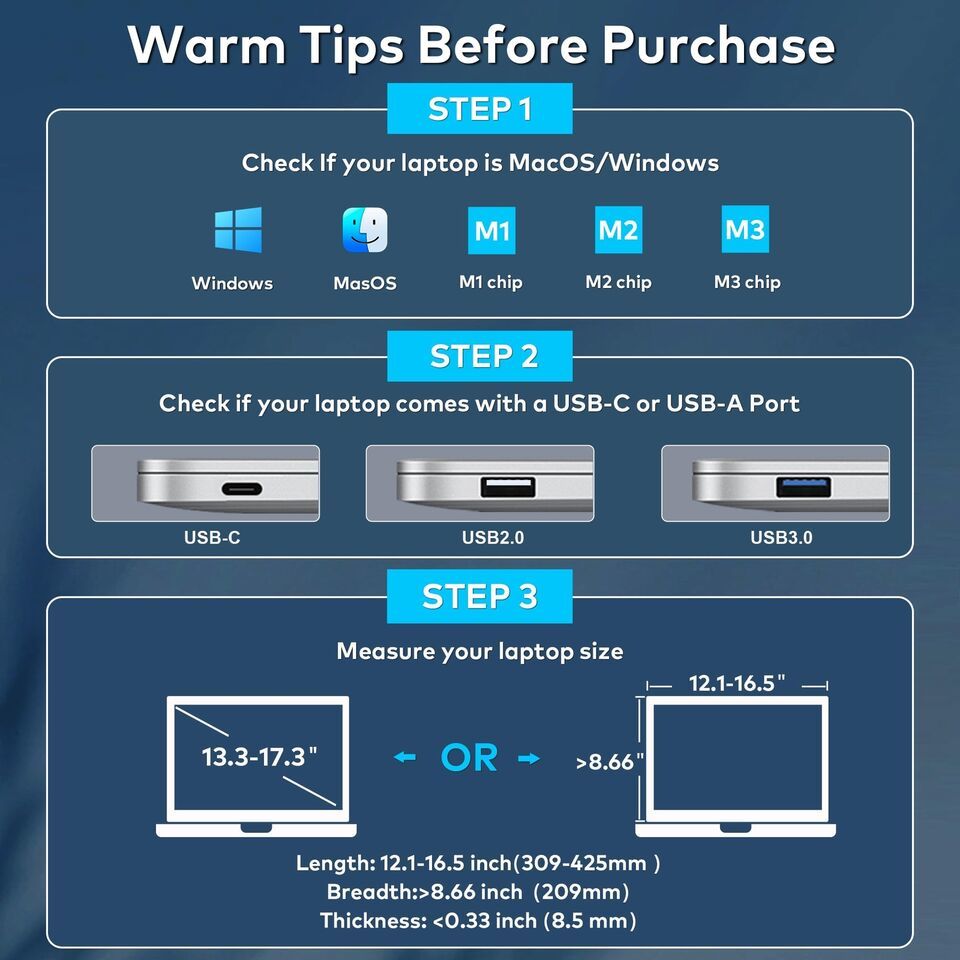 Warm Tips Before Purchase

STEP 1

Check If your laptop is MacOS/Windows

Windows
MasOS
M1
M1 chip
M2
M2 chip
M3
M3 chip

STEP 2

Check if your laptop comes with a USB-C or USB-A Port

USB-C
USB2.0
USB3.0

STEP 3

Measure your laptop size

13.3-17.3"
OR
12.1-16.5"
>8.66"

Length: 12.1-16.5 inch(309-425mm )
Breadth:>8.66 inch (209mm)
Thickness: <0.33 inch (8.5 mm)