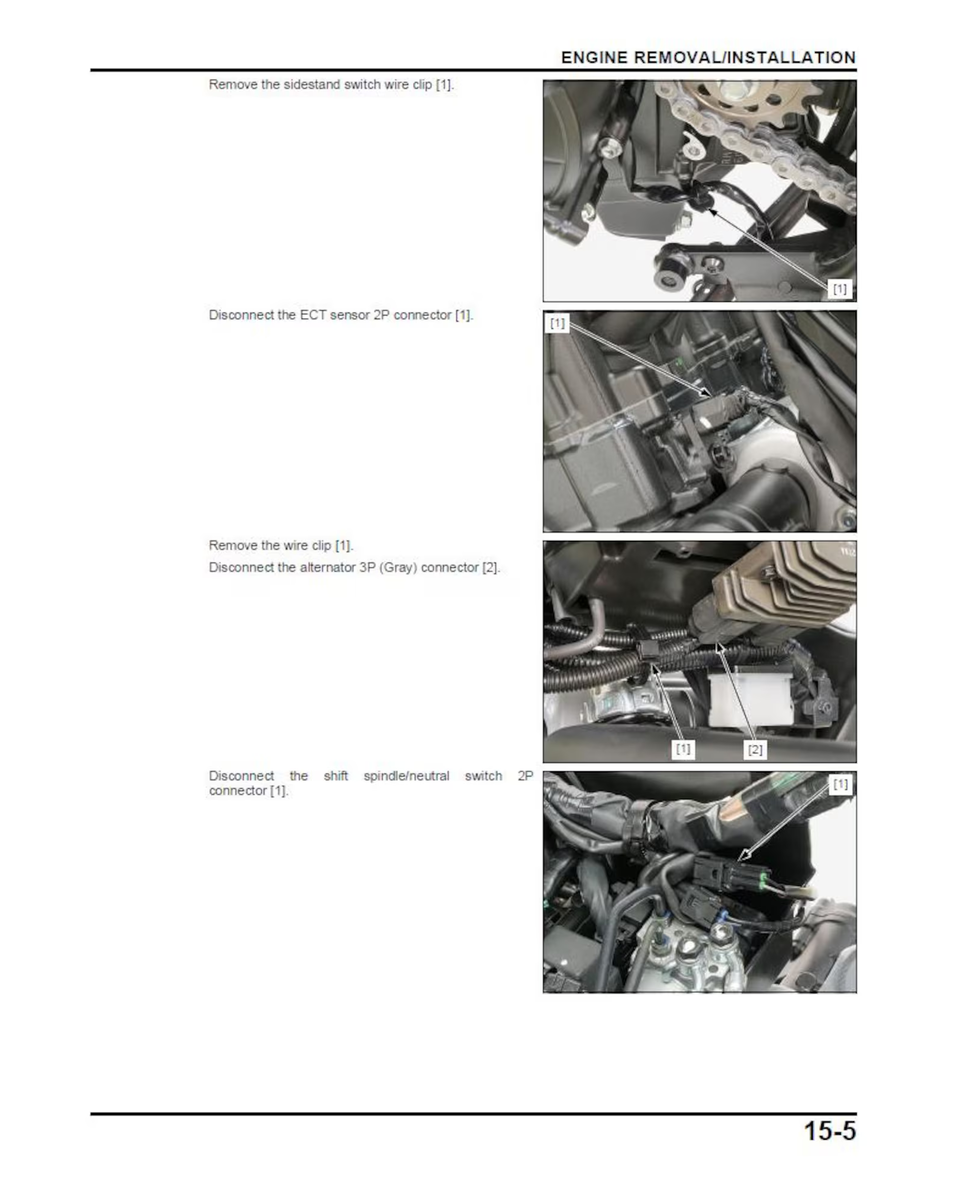 ENGINE REMOVAL/INSTALLATION

Remove the sidestand switch wire clip [1].

[1]

Disconnect the ECT sensor 2P connector [1].

[1]

Remove the wire clip [1].

Disconnect the alternator 3P (Gray) connector [2].

[1]

[2]

Disconnect the shift spindle/neutral switch 2P connector [1].

[1]

15-5