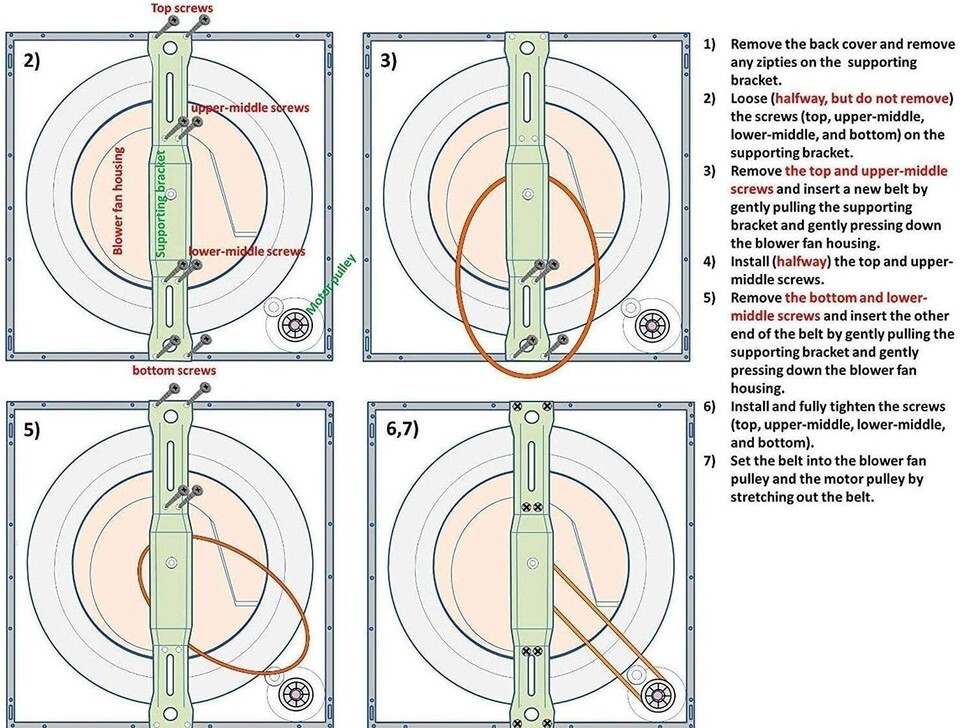 Top screws

2)

upper-middle screws

Blower fan housing

Supporting bracket

lower-middle screws

Motor pulley

bottom screws

3)

5)

6,7)

1) Remove the back cover and remove any zipties on the supporting bracket.
2) Loose (halfway, but do not remove) the screws (top, upper-middle, lower-middle, and bottom) on the supporting bracket.
3) Remove the top and upper-middle screws and insert a new belt by gently pulling the supporting bracket and gently pressing down the blower fan housing.
4) Install (halfway) the top and upper-middle screws.
5) Remove the bottom and lower-middle screws and insert the other end of the belt by gently pulling the supporting bracket and gently pressing down the blower fan housing.
6) Install and fully tighten the screws (top, upper-middle, lower-middle, and bottom).
7) Set the belt into the blower fan pulley and the motor pulley by stretching out the belt.