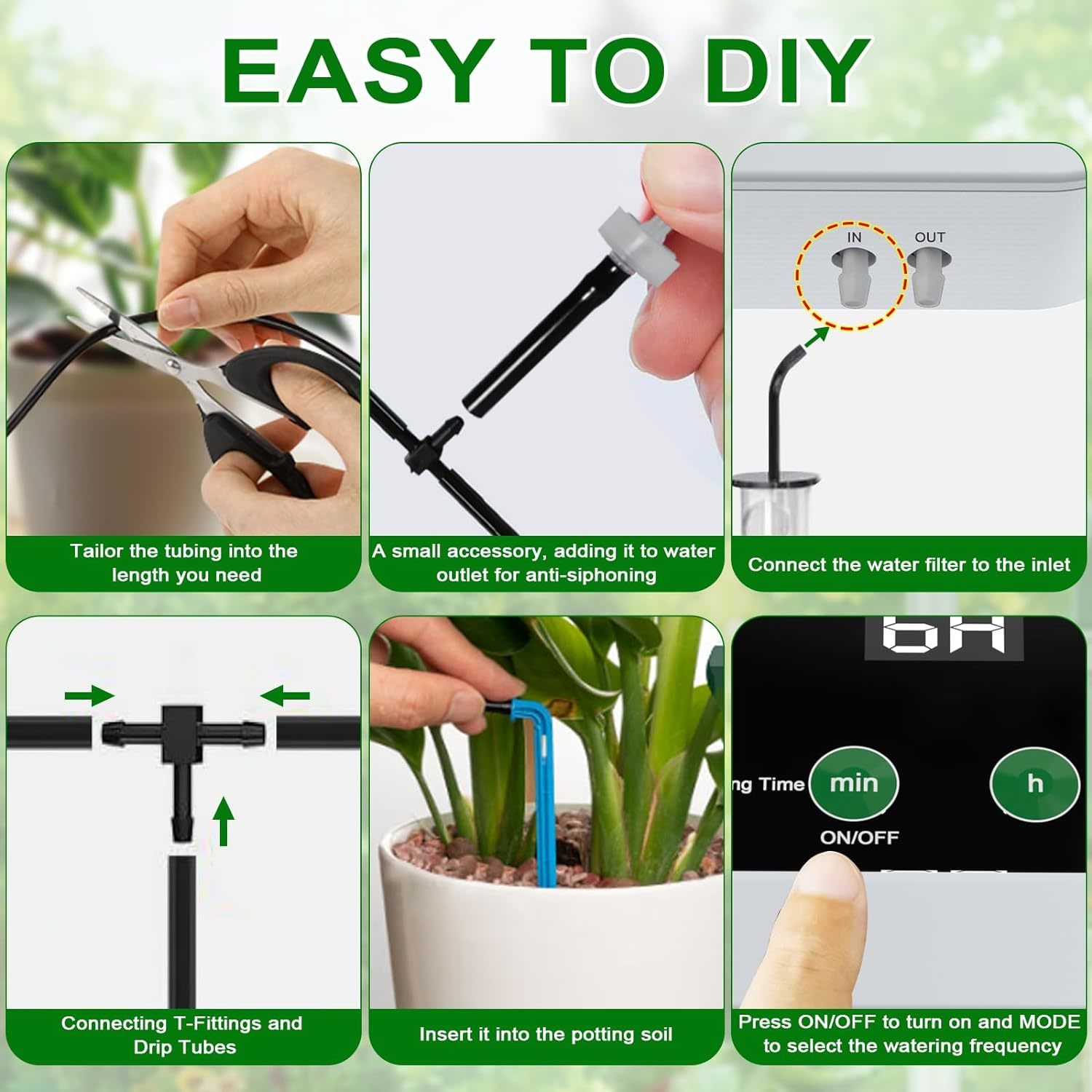 EASY TO DIY

Tailor the tubing into the length you need

A small accessory, adding it to water outlet for anti-siphoning

IN OUT

Connect the water filter to the inlet

Connecting T-Fittings and Drip Tubes

Insert it into the potting soil

6H

ng Time min h

ON/OFF

Press ON/OFF to turn on and MODE to select the watering frequency