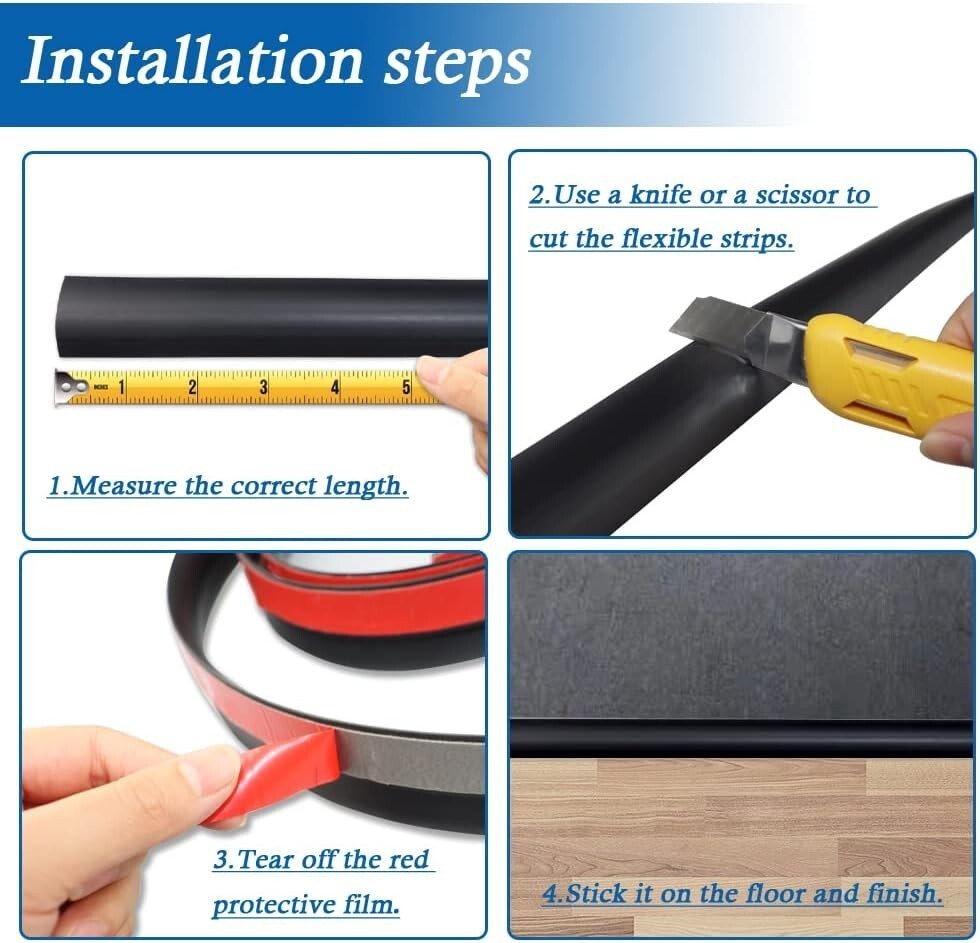 Installation steps

INCHES 1 2 3 4 5

1.Measure the correct length.

2.Use a knife or a scissor to cut the flexible strips.

3.Tear off the red protective film.

4.Stick it on the floor and finish.