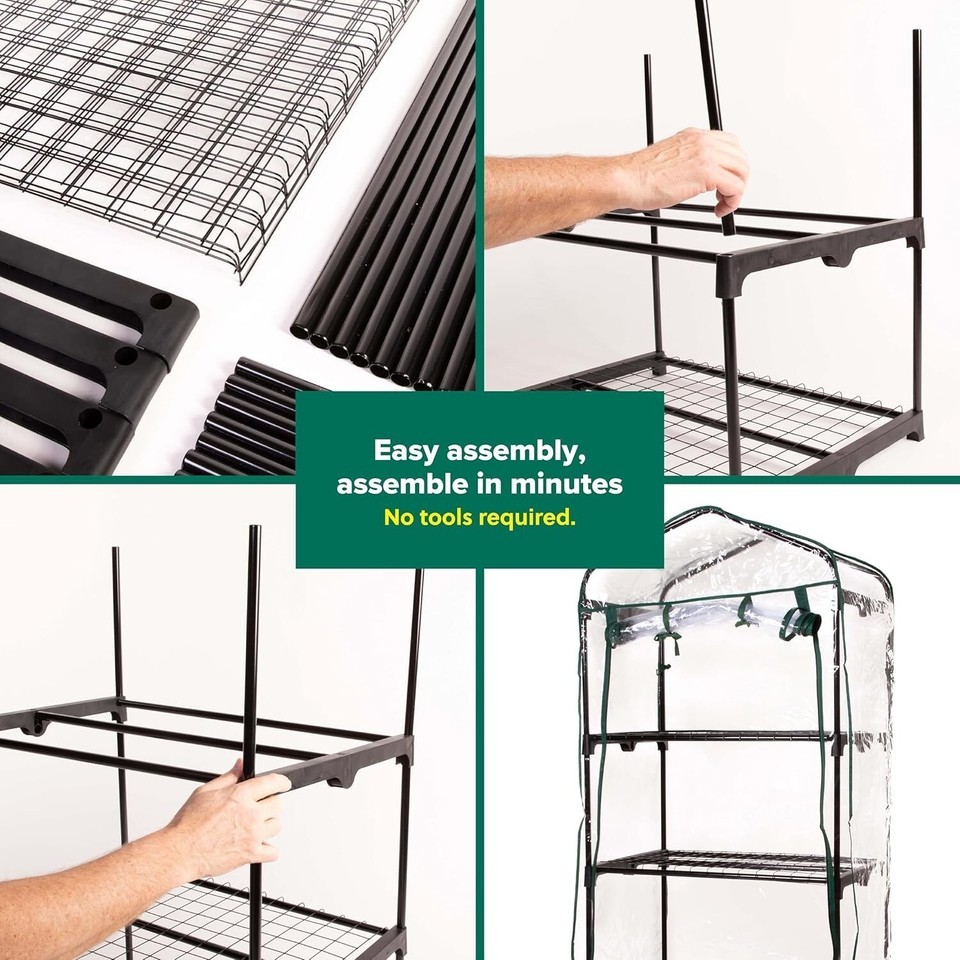 Easy assembly,
assemble in minutes
No tools required.