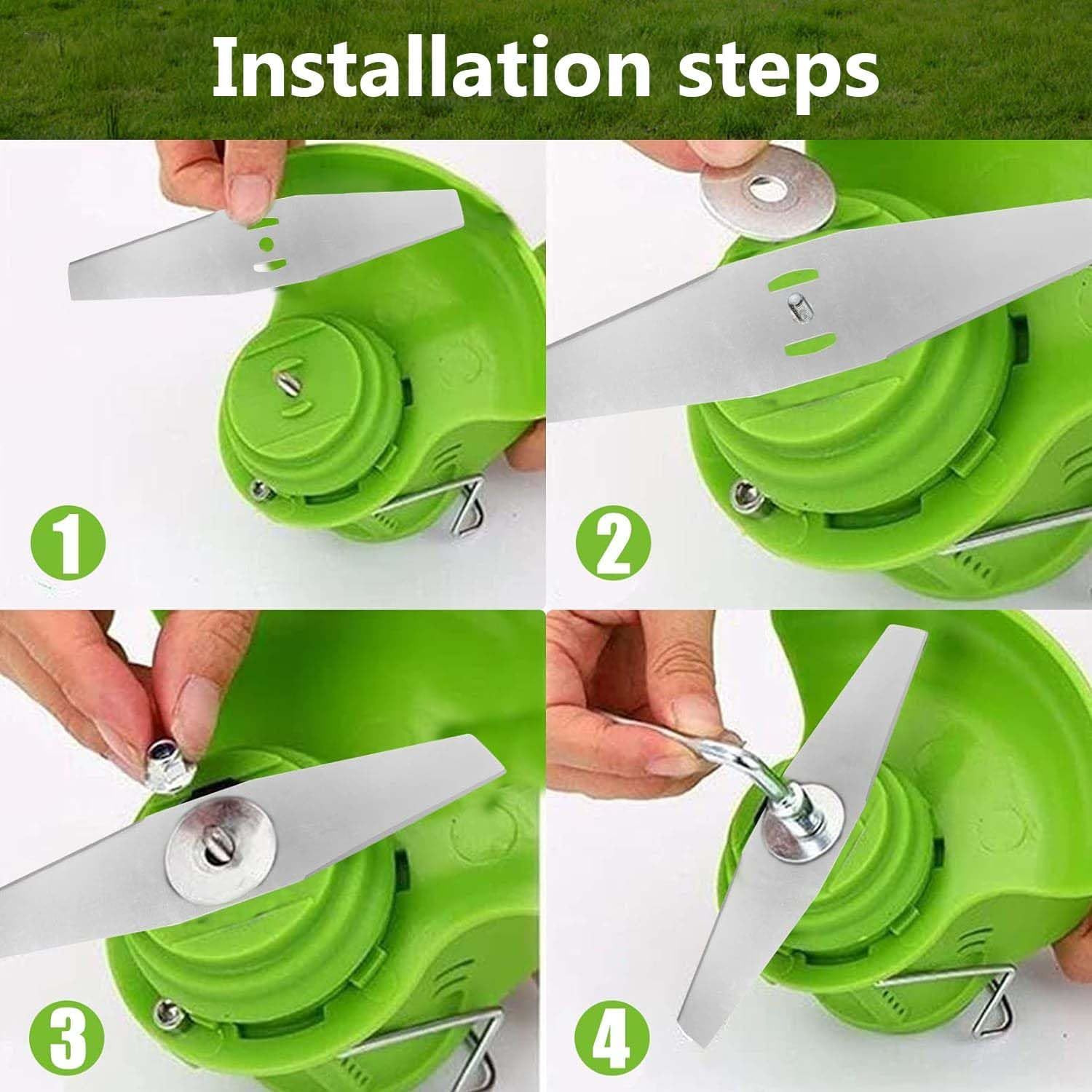 Installation steps

1

2

3

4