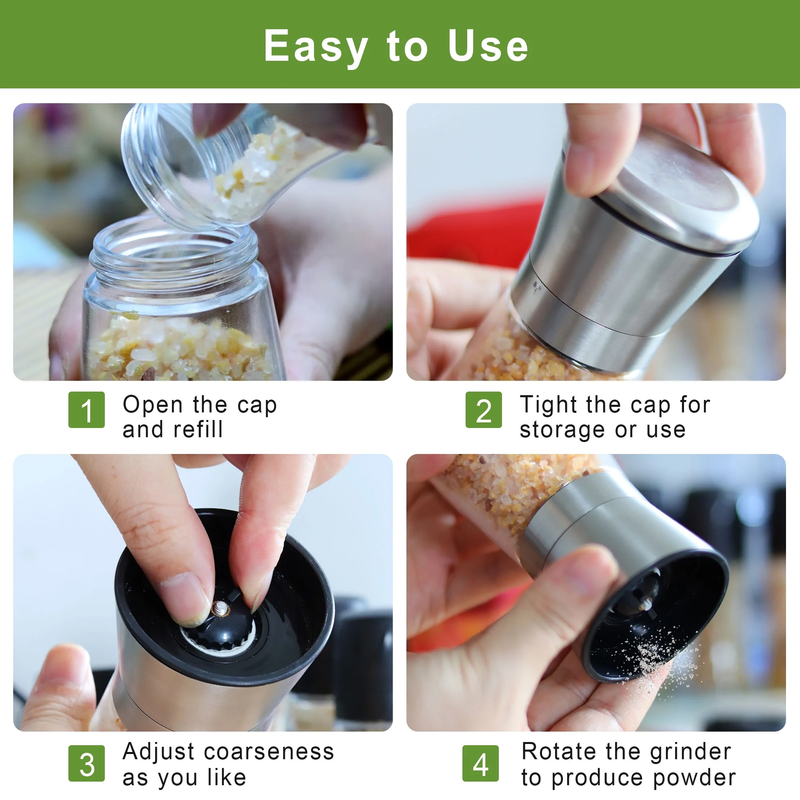 Easy to Use

1 Open the cap and refill

2 Tight the cap for storage or use

3 Adjust coarseness as you like

4 Rotate the grinder to produce powder