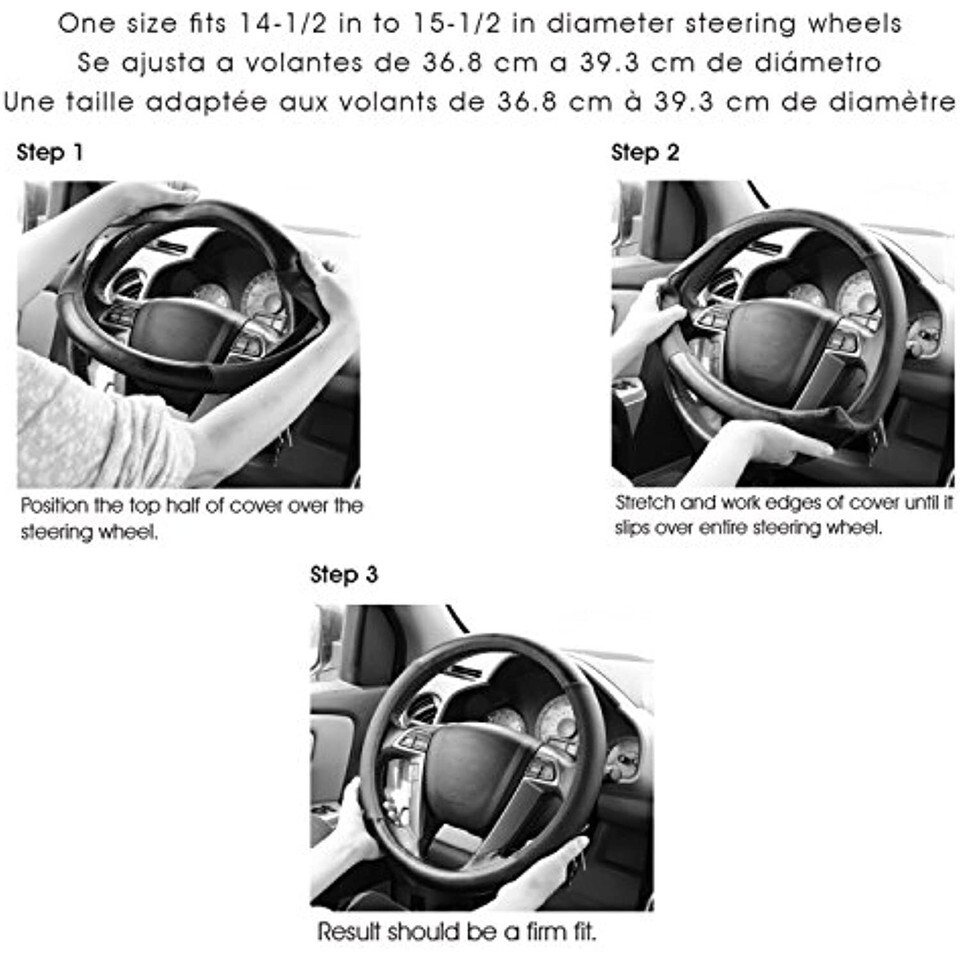 One size fits 14-1/2 in to 15-1/2 in diameter steering wheels
Se ajusta a volantes de 36.8 cm a 39.3 cm de diámetro
Une taille adaptée aux volants de 36.8 cm à 39.3 cm de diamètre

Step 1

Position the top half of cover over the steering wheel.

Step 2

Stretch and work edges of cover until it slips over entire steering wheel.

Step 3

Result should be a firm fit.