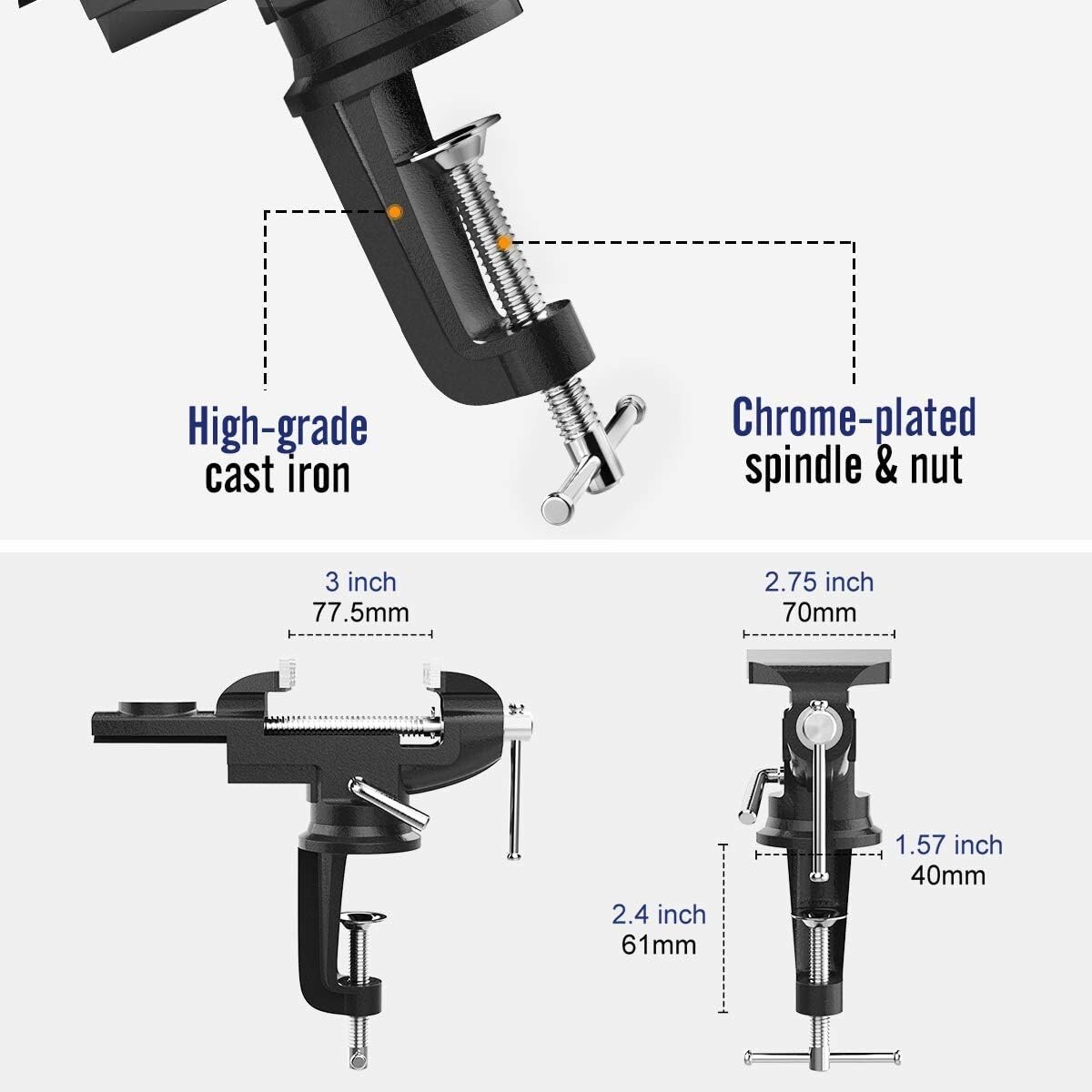 High-grade
cast iron

Chrome-plated
spindle & nut

3 inch
77.5mm

2.75 inch
70mm

1.57 inch
40mm

2.4 inch
61mm