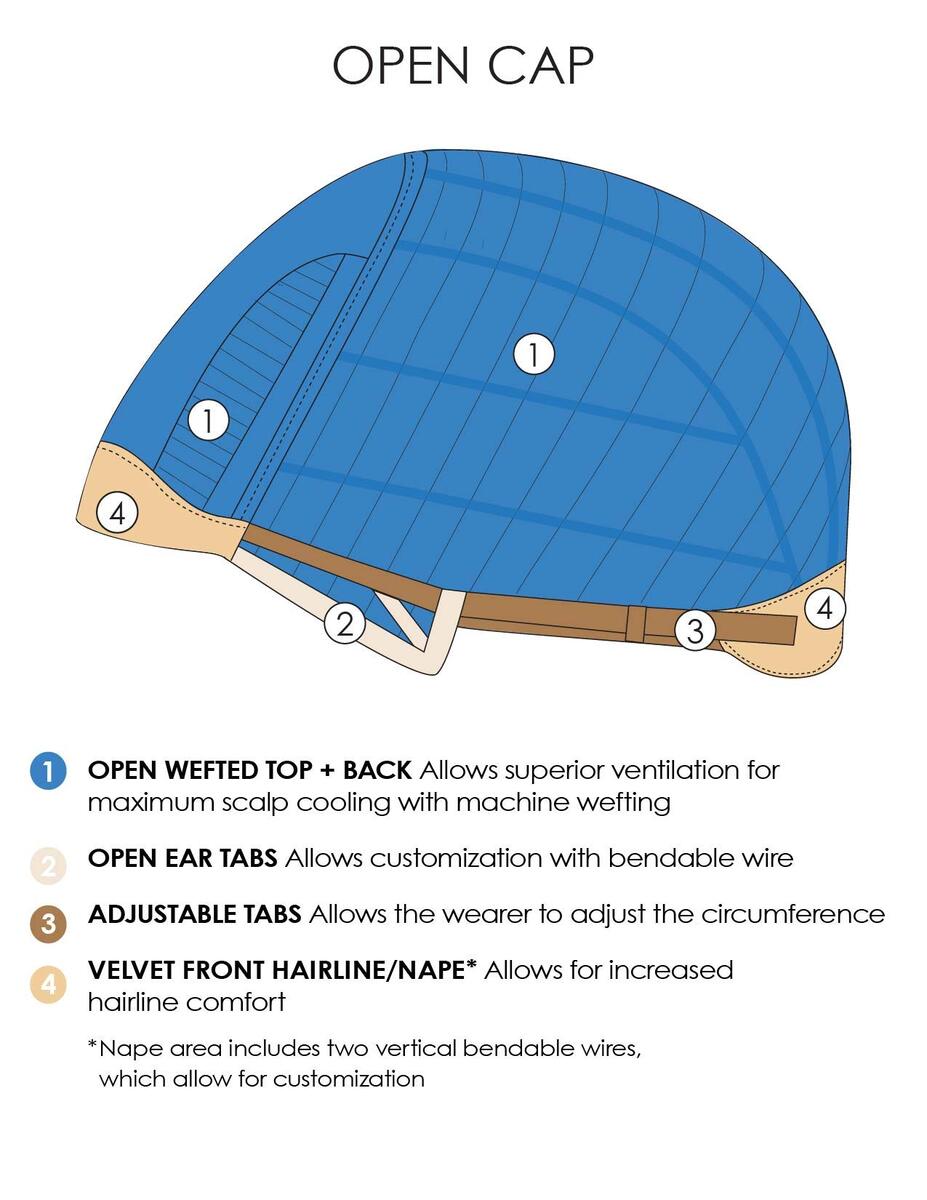 OPEN CAP

1

1

4

2

3

4

1 OPEN WEFTED TOP + BACK Allows superior ventilation for maximum scalp cooling with machine wefting

2 OPEN EAR TABS Allows customization with bendable wire

3 ADJUSTABLE TABS Allows the wearer to adjust the circumference

4 VELVET FRONT HAIRLINE/NAPE* Allows for increased hairline comfort

*Nape area includes two vertical bendable wires, which allow for customization