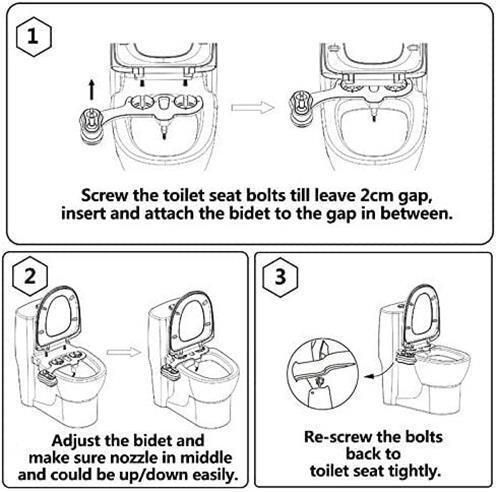 1

Screw the toilet seat bolts till leave 2cm gap, insert and attach the bidet to the gap in between.

2

Adjust the bidet and make sure nozzle in middle and could be up/down easily.

3

Re-screw the bolts back to toilet seat tightly.