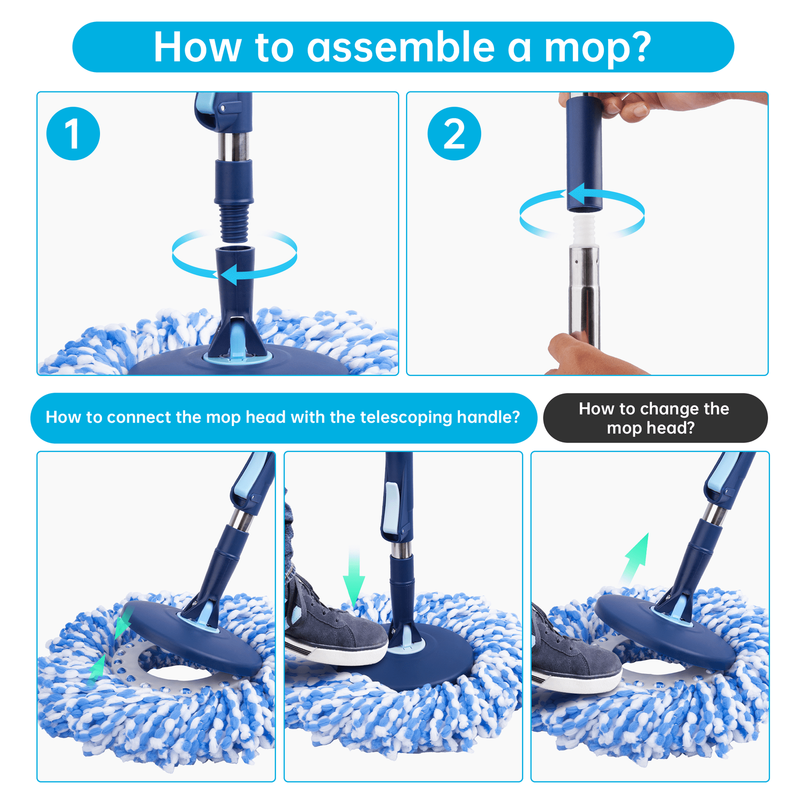 How to assemble a mop?

1

2

How to connect the mop head with the telescoping handle?

How to change the mop head?