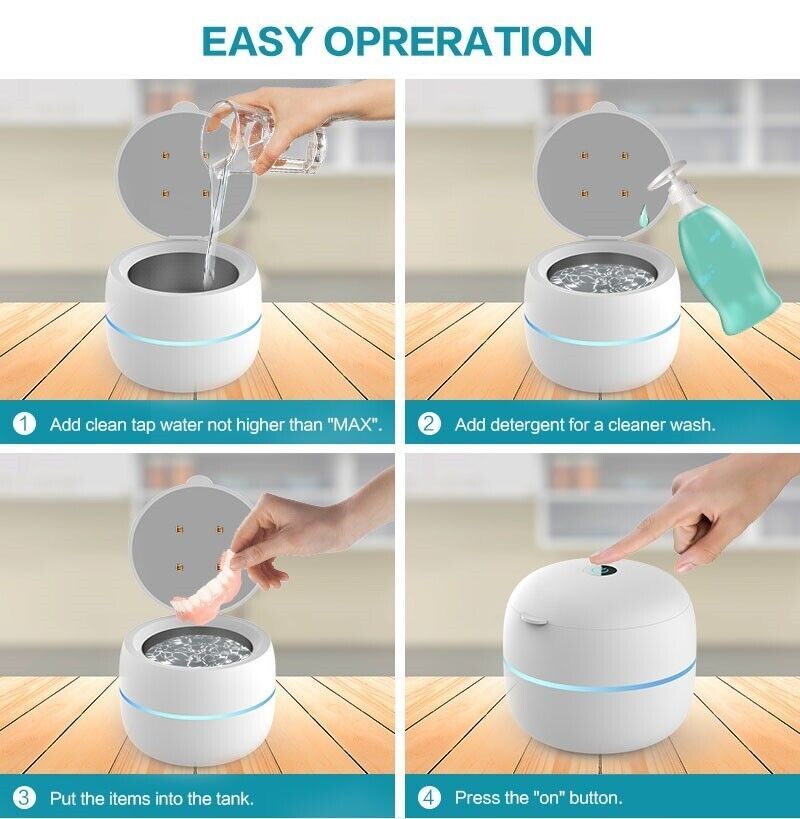 EASY OPRERATION

1 Add clean tap water not higher than "MAX".

2 Add detergent for a cleaner wash.

3 Put the items into the tank.

4 Press the "on" button.