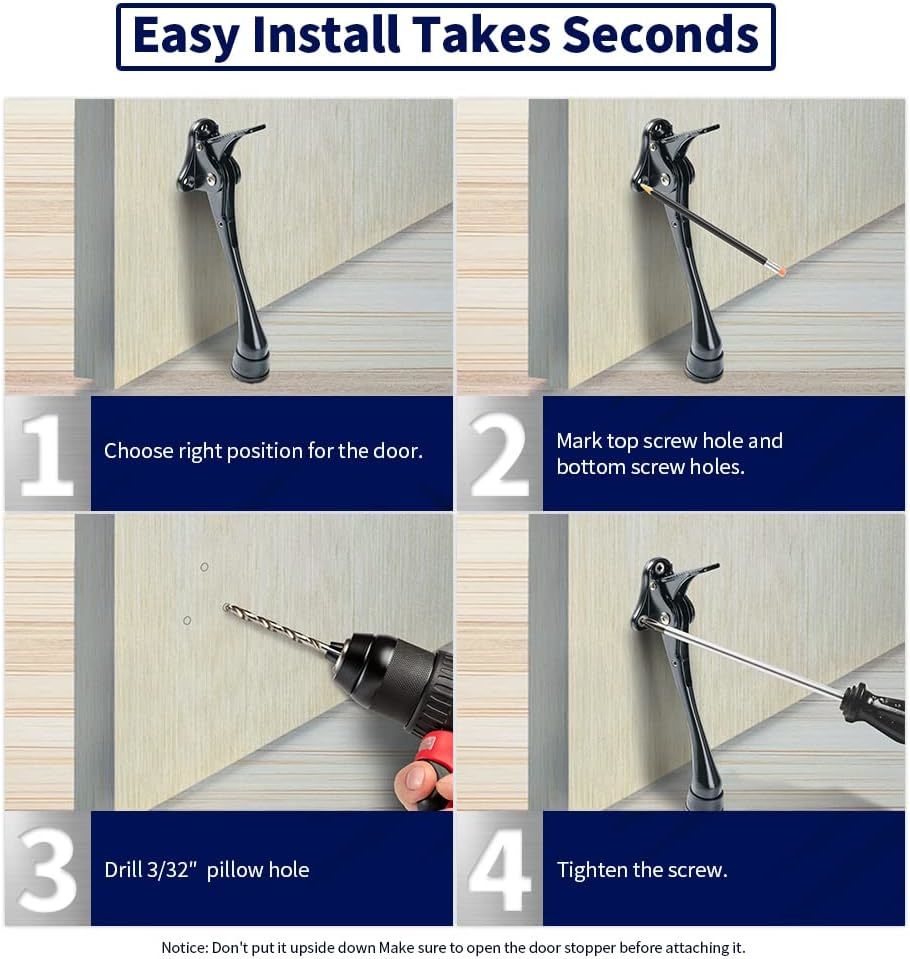 Easy Install Takes Seconds

1
Choose right position for the door.

2
Mark top screw hole and bottom screw holes.

3
Drill 3/32" pillow hole

4
Tighten the screw.

Notice: Don't put it upside down Make sure to open the door stopper before attaching it.