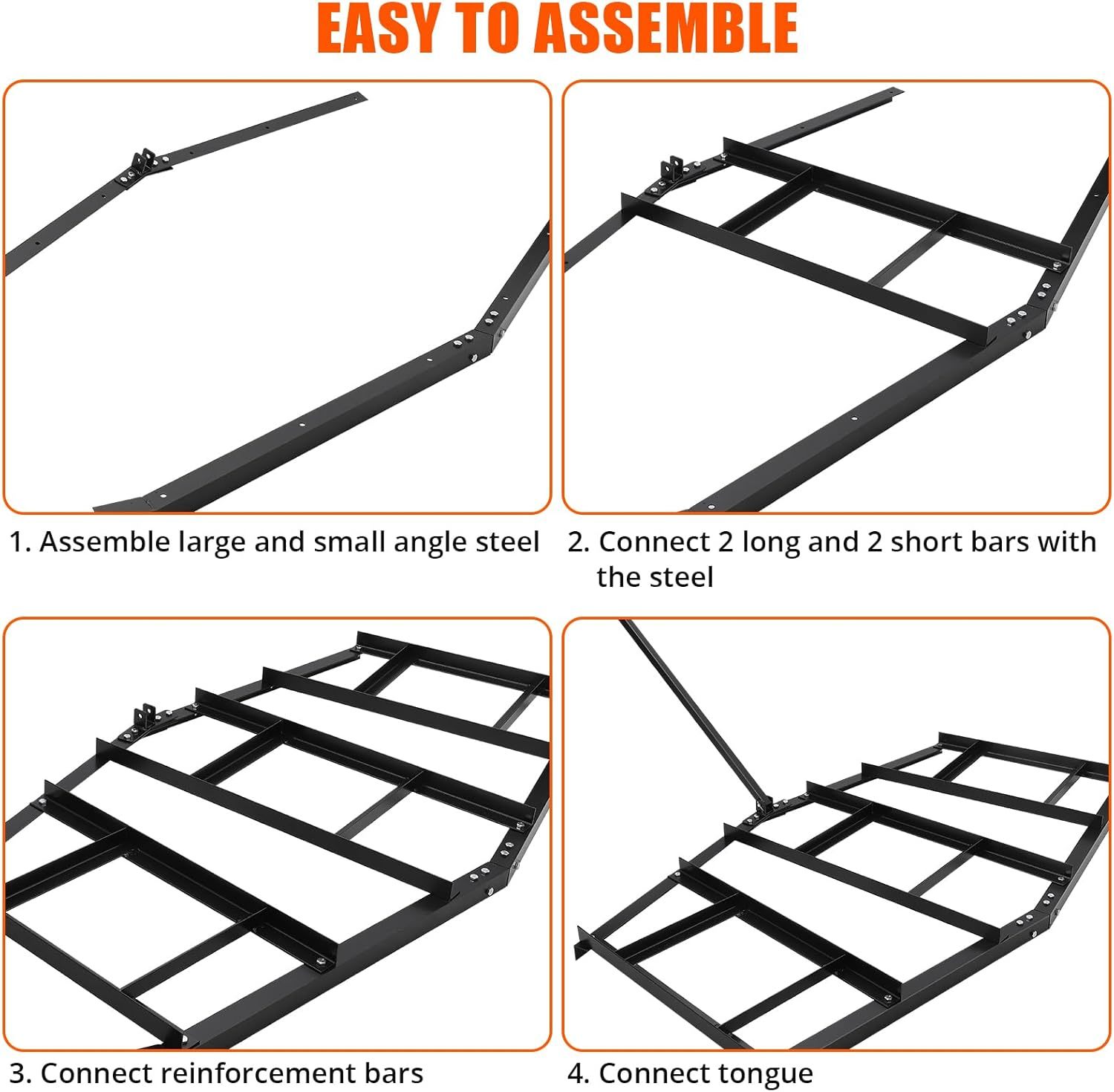 EASY TO ASSEMBLE

1. Assemble large and small angle steel

2. Connect 2 long and 2 short bars with the steel

3. Connect reinforcement bars

4. Connect tongue