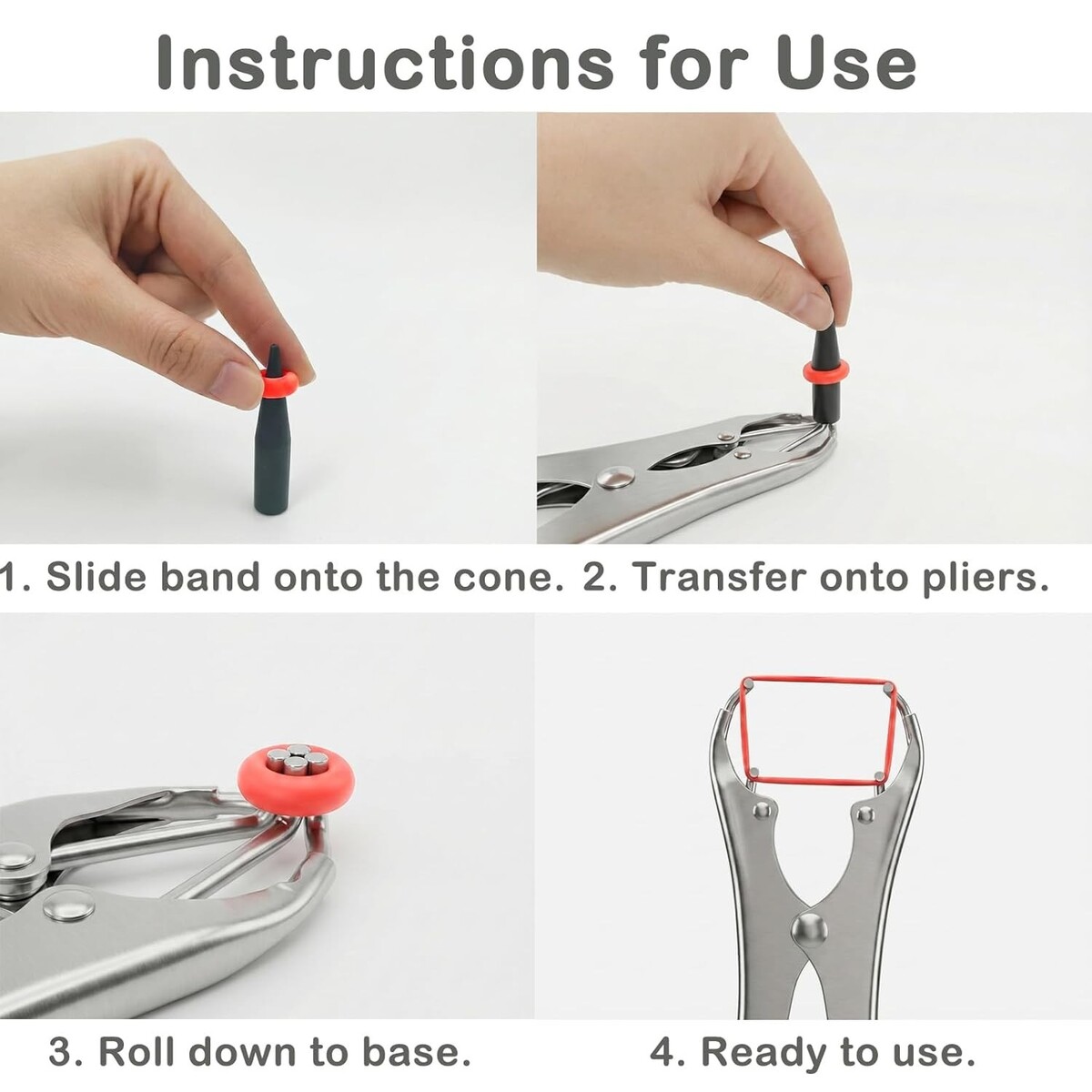 Instructions for Use

1. Slide band onto the cone.

2. Transfer onto pliers.

3. Roll down to base.

4. Ready to use.