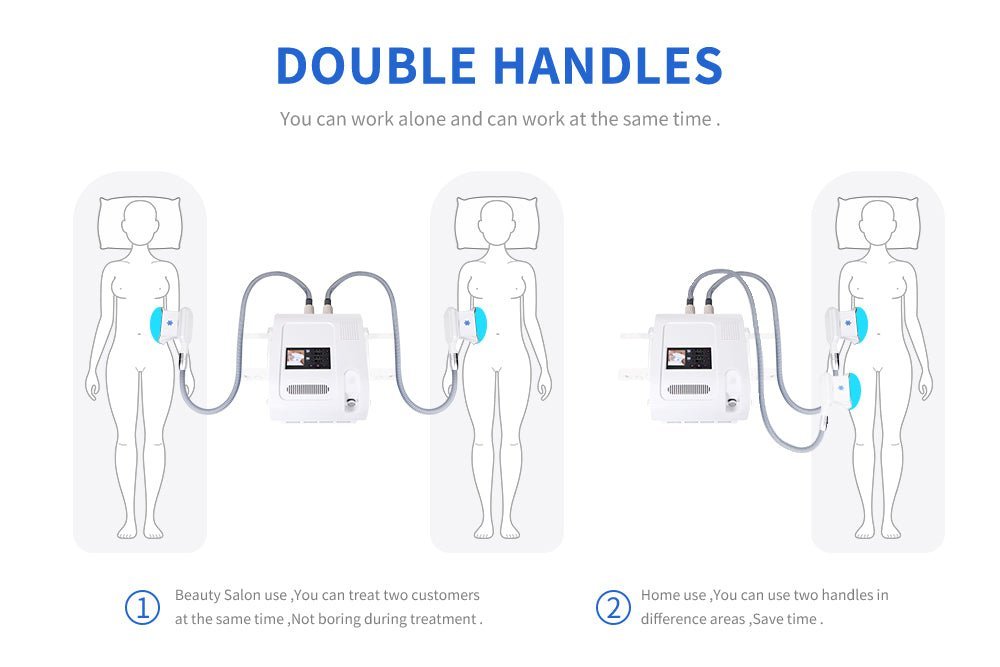 DOUBLE HANDLES

You can work alone and can work at the same time .

① Beauty Salon use ,You can treat two customers at the same time ,Not boring during treatment .

② Home use ,You can use two handles in difference areas ,Save time .