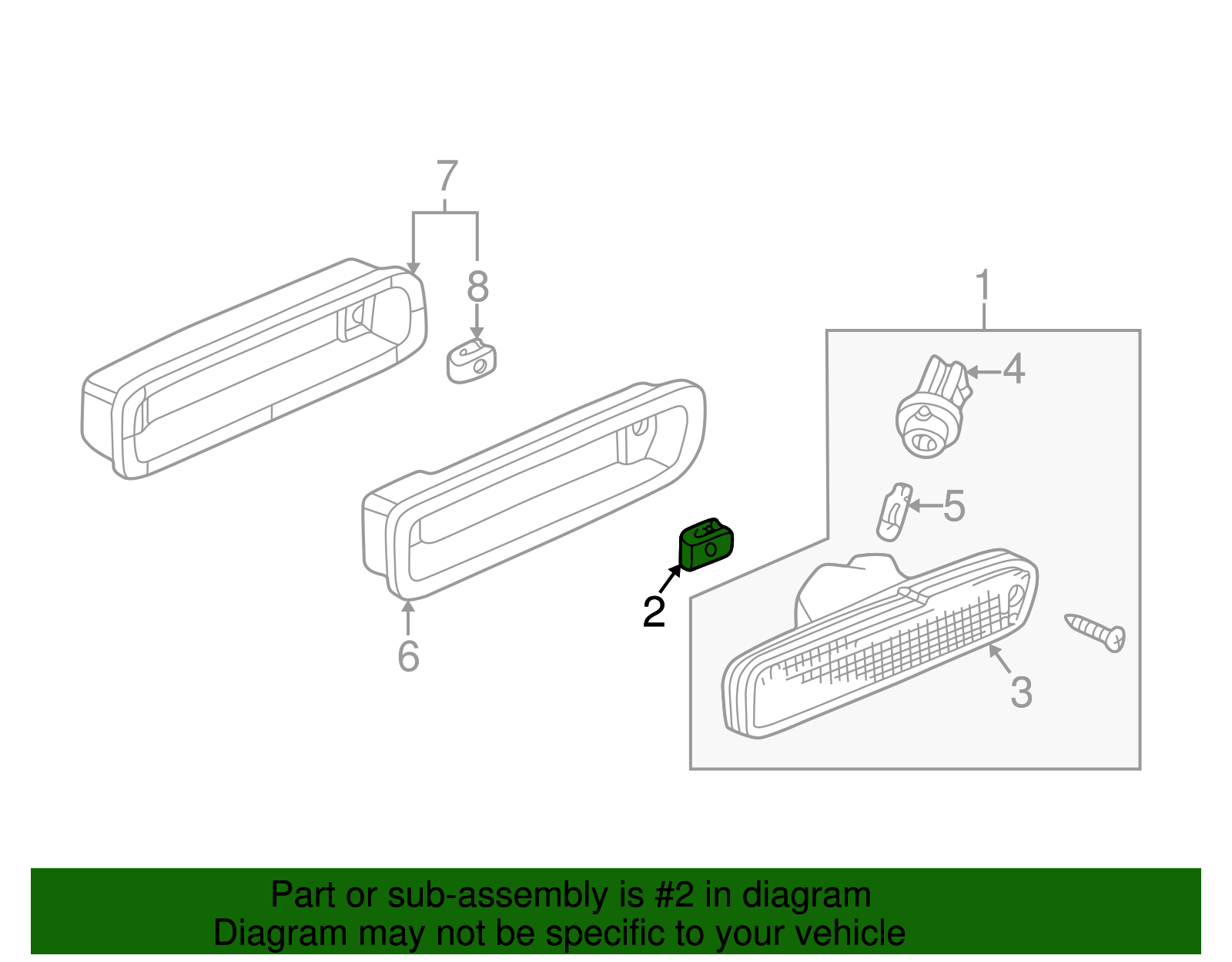 7
8
1
4
5
2
6
3

Part or sub-assembly is #2 in diagram
Diagram may not be specific to your vehicle