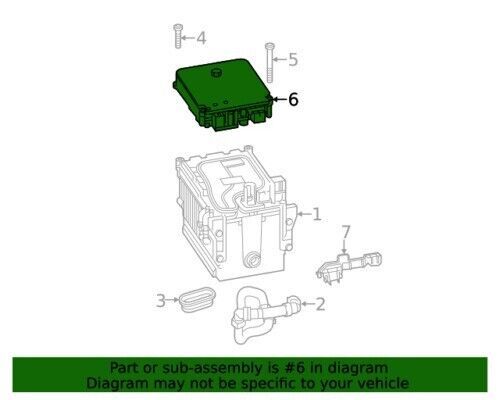 4
5
6
1
7
3
2

Part or sub-assembly is #6 in diagram
Diagram may not be specific to your vehicle