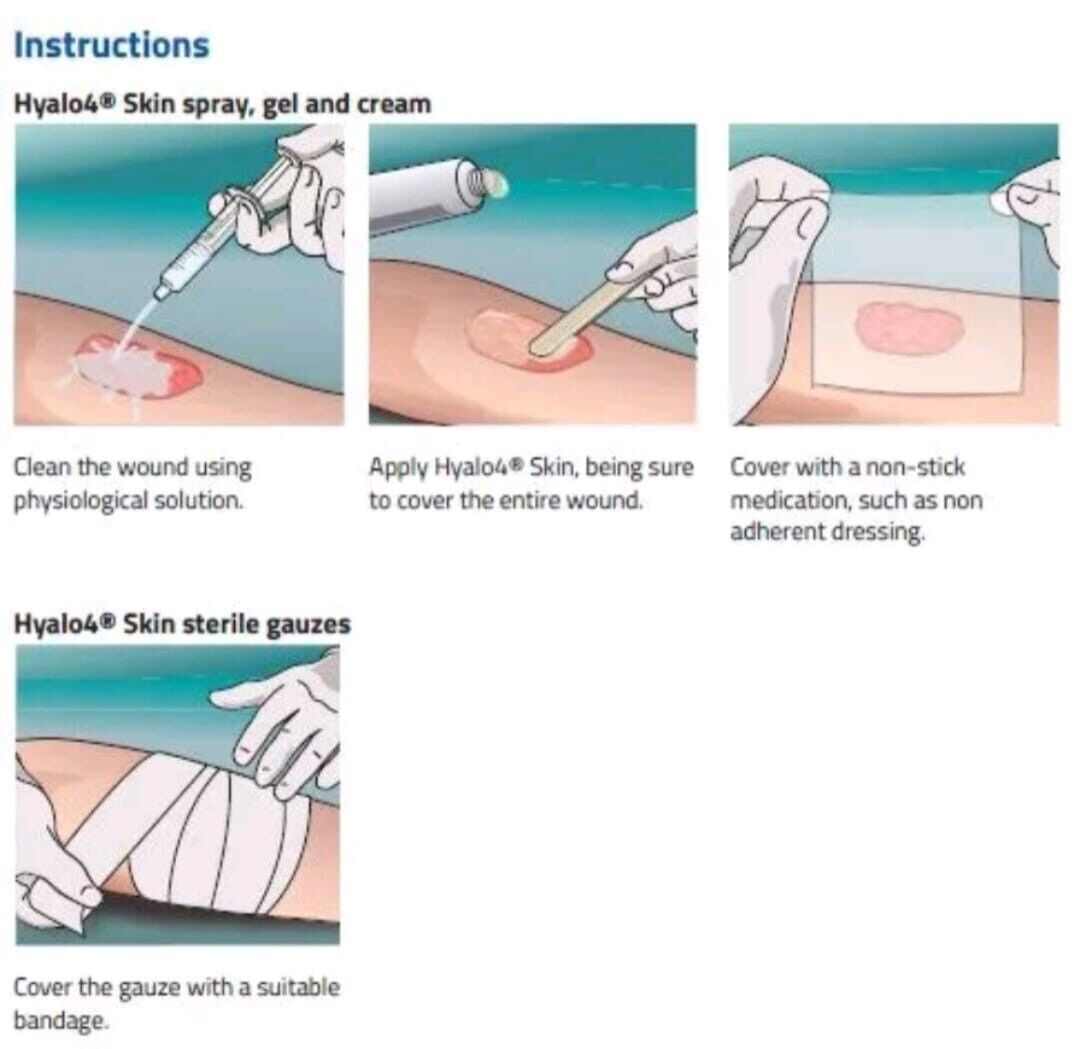 Instructions

Hyalo4® Skin spray, gel and cream

Clean the wound using physiological solution.

Apply Hyalo4® Skin, being sure to cover the entire wound.

Cover with a non-stick medication, such as non adherent dressing.

Hyalo4® Skin sterile gauzes

Cover the gauze with a suitable bandage.