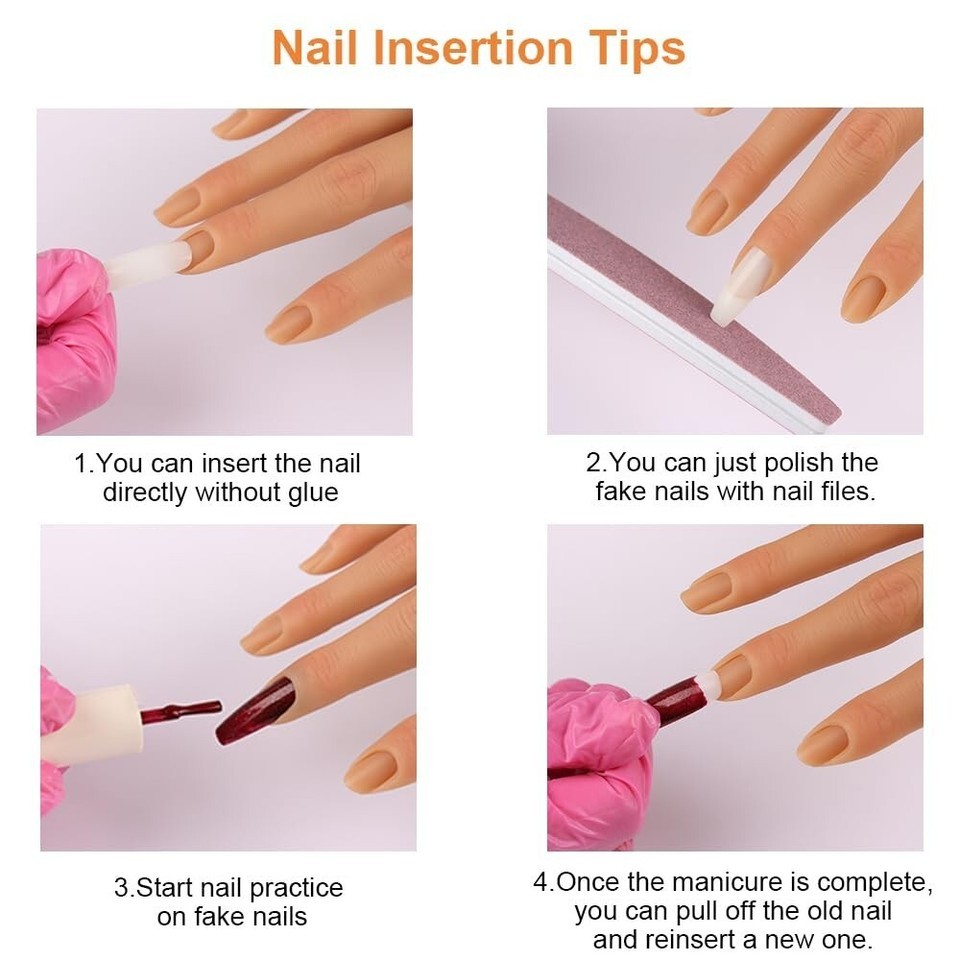 Nail Insertion Tips

1.You can insert the nail directly without glue

2.You can just polish the fake nails with nail files.

3.Start nail practice on fake nails

4.Once the manicure is complete, you can pull off the old nail and reinsert a new one.