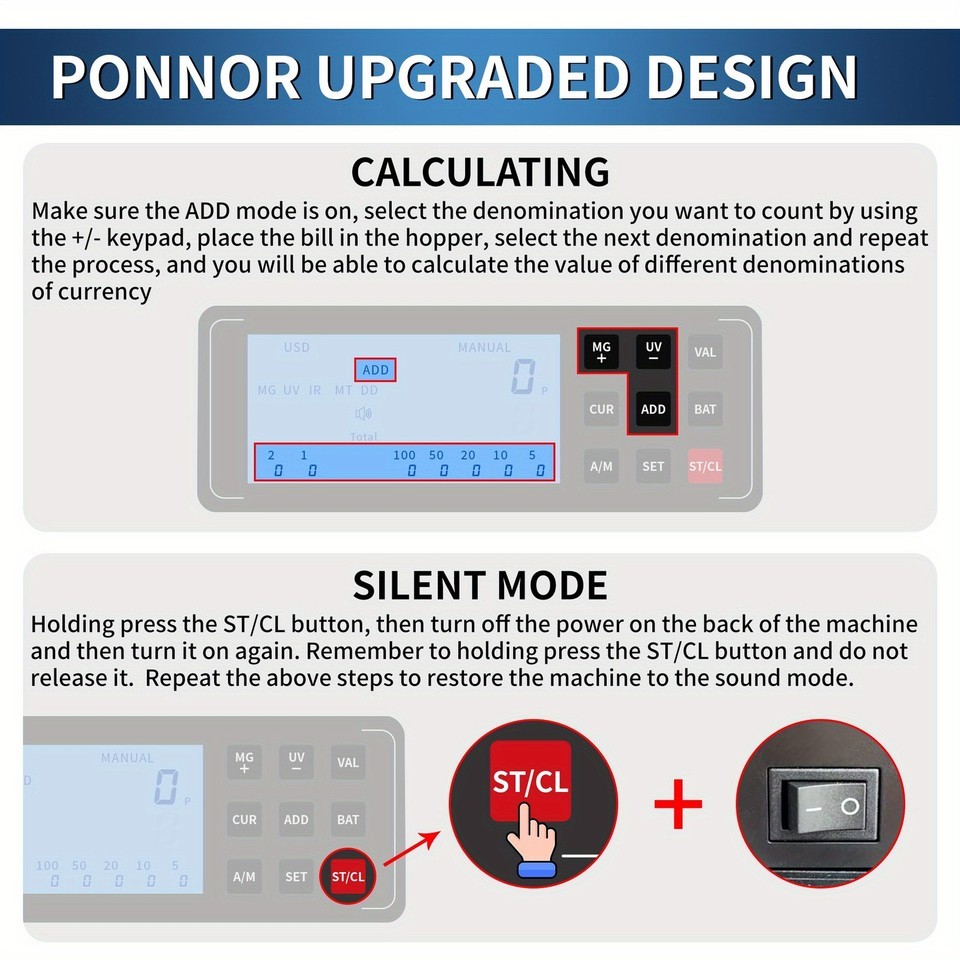 PONNOR UPGRADED DESIGN

CALCULATING

Make sure the ADD mode is on, select the denomination you want to count by using the +/- keypad, place the bill in the hopper, select the next denomination and repeat the process, and you will be able to calculate the value of different denominations of currency

USD
MANUAL
ADD
MG UV IR MT DD
0
P
Total
2 1 100 50 20 10 5
0 0 0 0 0 0 0

MG +
UV −
VAL
CUR
ADD
BAT
A/M
SET
ST/CL

SILENT MODE

Holding press the ST/CL button, then turn off the power on the back of the machine and then turn it on again. Remember to holding press the ST/CL button and do not release it. Repeat the above steps to restore the machine to the sound mode.

MANUAL
0
P
100 50 20 10 5
0 0 0 0 0

MG +
UV −
VAL
CUR
ADD
BAT
A/M
SET
ST/CL

ST/CL
+
− O