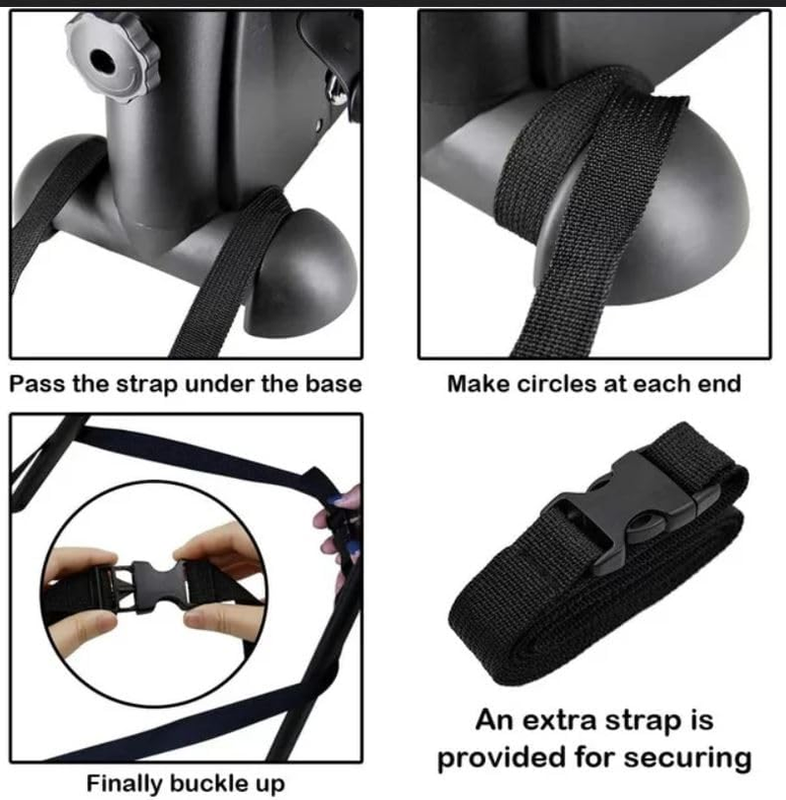 Pass the strap under the base

Make circles at each end

Finally buckle up

An extra strap is provided for securing