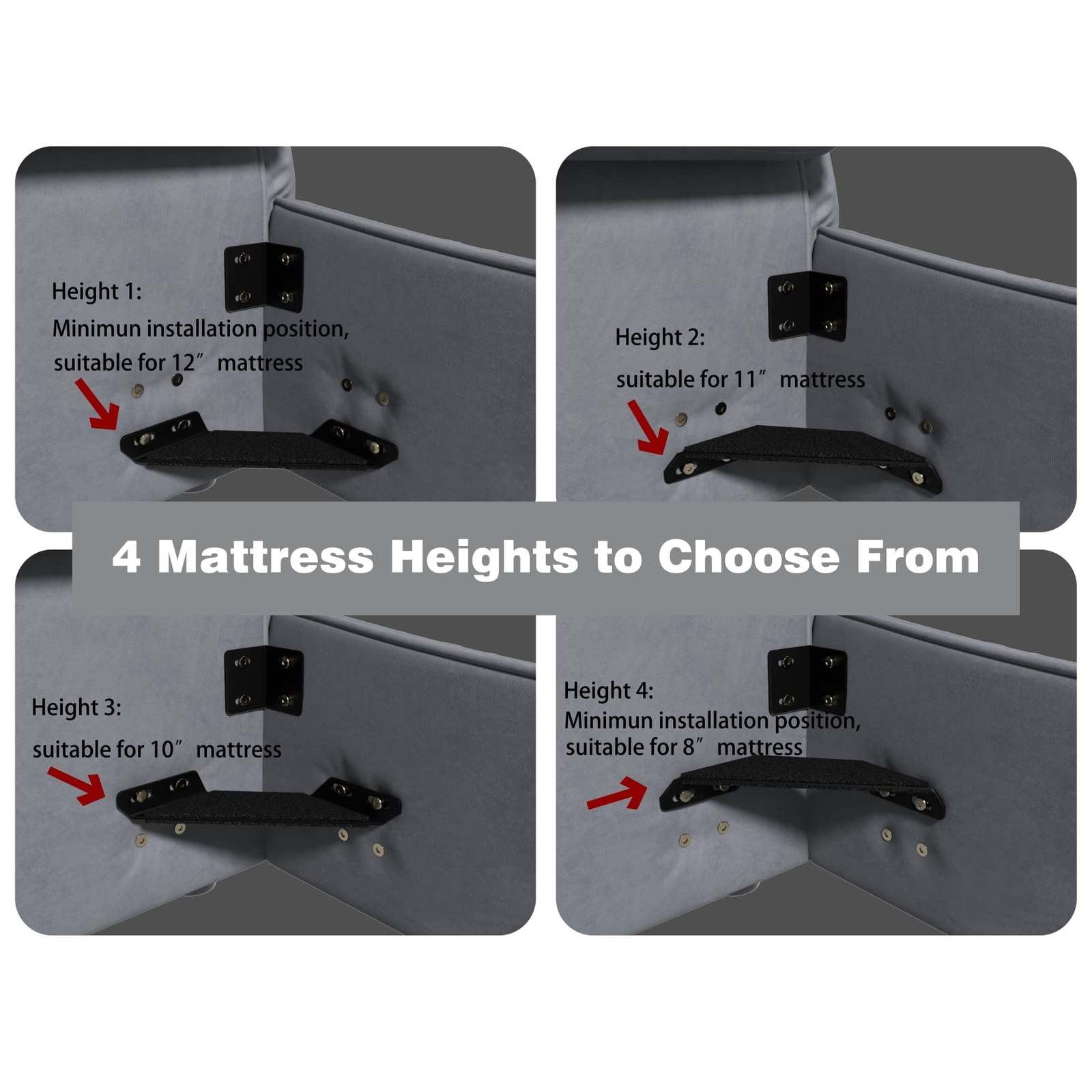 Height 1:
Minimun installation position,
suitable for 12″ mattress

Height 2:
suitable for 11″ mattress

4 Mattress Heights to Choose From

Height 3:
suitable for 10″ mattress

Height 4:
Minimun installation position,
suitable for 8″ mattress