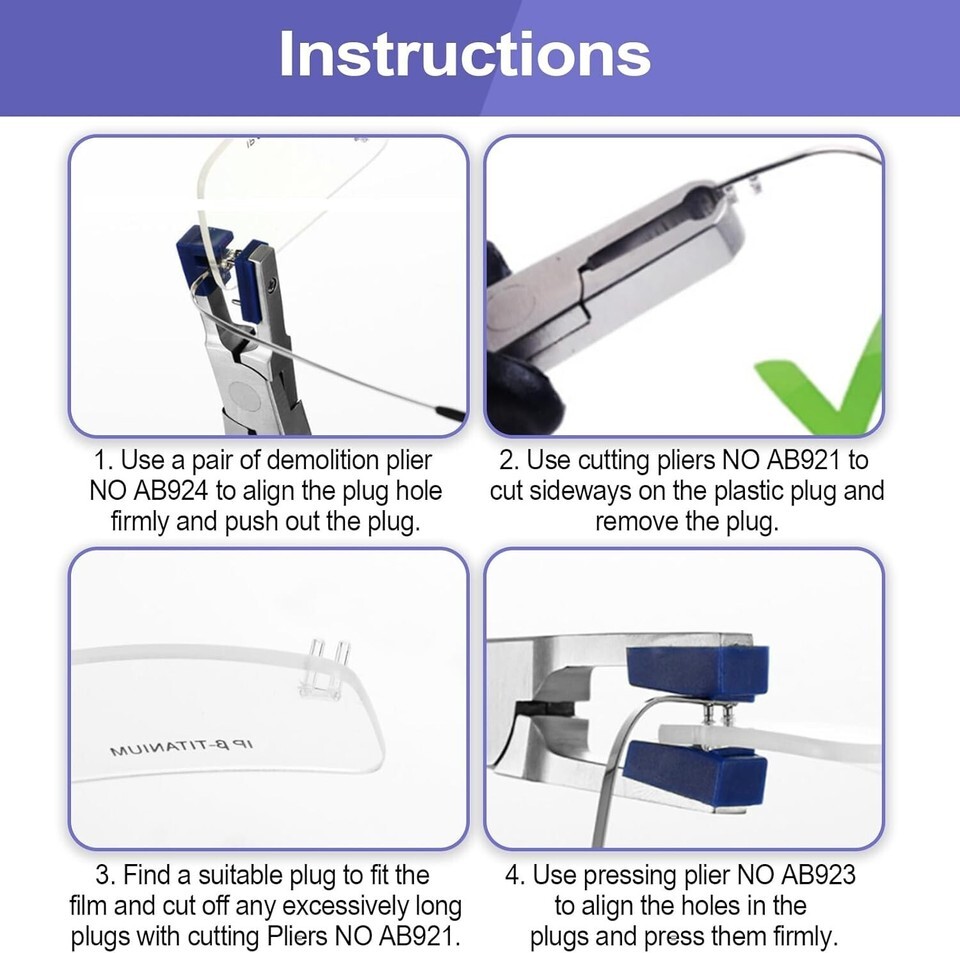 Instructions

1. Use a pair of demolition plier NO AB924 to align the plug hole firmly and push out the plug.

2. Use cutting pliers NO AB921 to cut sideways on the plastic plug and remove the plug.

IP β-TITANIUM

3. Find a suitable plug to fit the film and cut off any excessively long plugs with cutting Pliers NO AB921.

4. Use pressing plier NO AB923 to align the holes in the plugs and press them firmly.