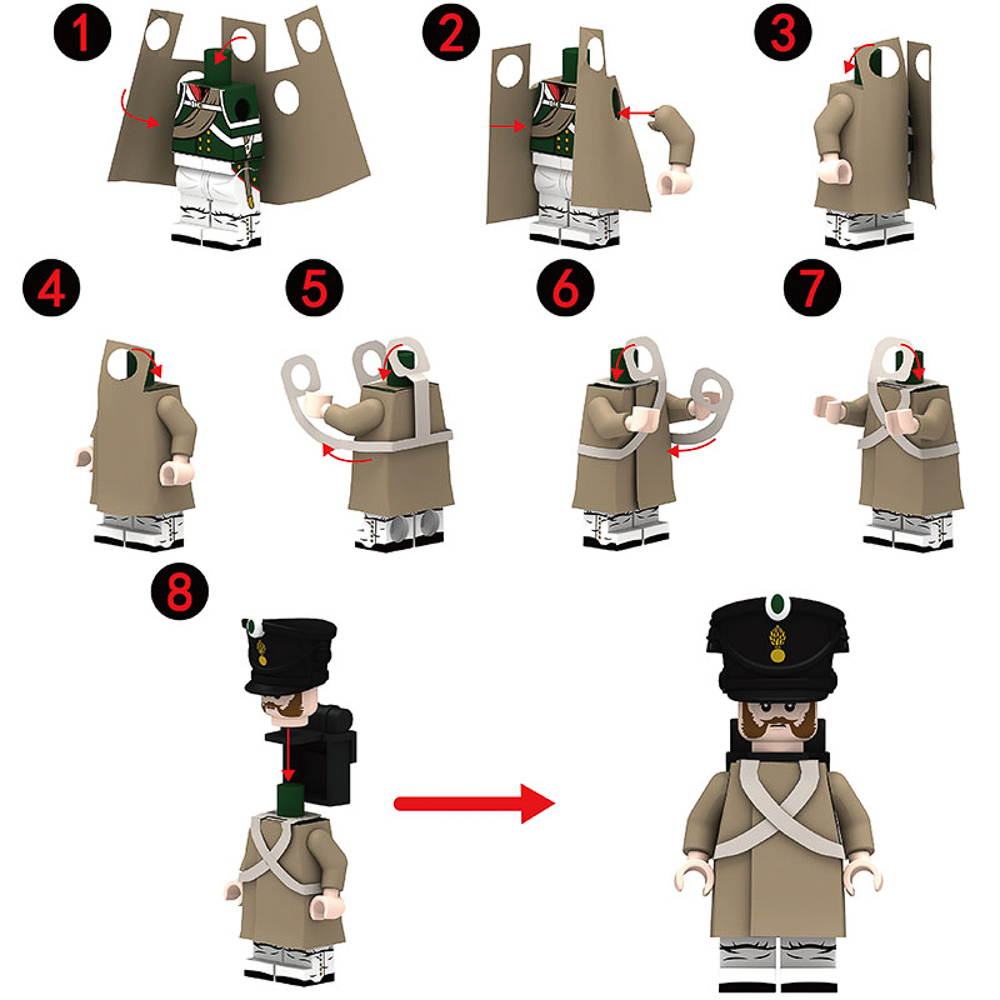 1
2
3
4
5
6
7
8