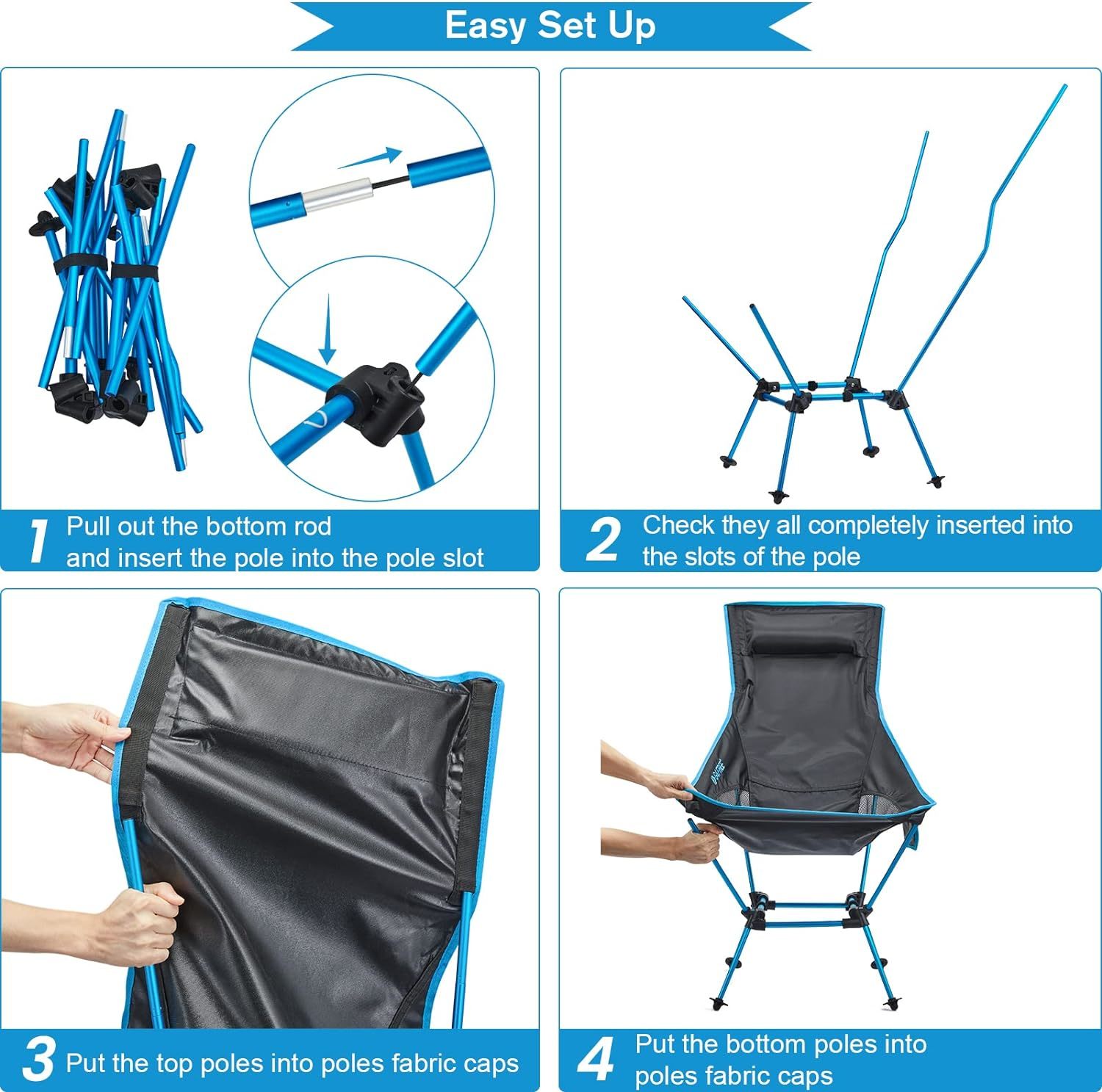 Easy Set Up

1 Pull out the bottom rod and insert the pole into the pole slot

2 Check they all completely inserted into the slots of the pole

3 Put the top poles into poles fabric caps

4 Put the bottom poles into poles fabric caps