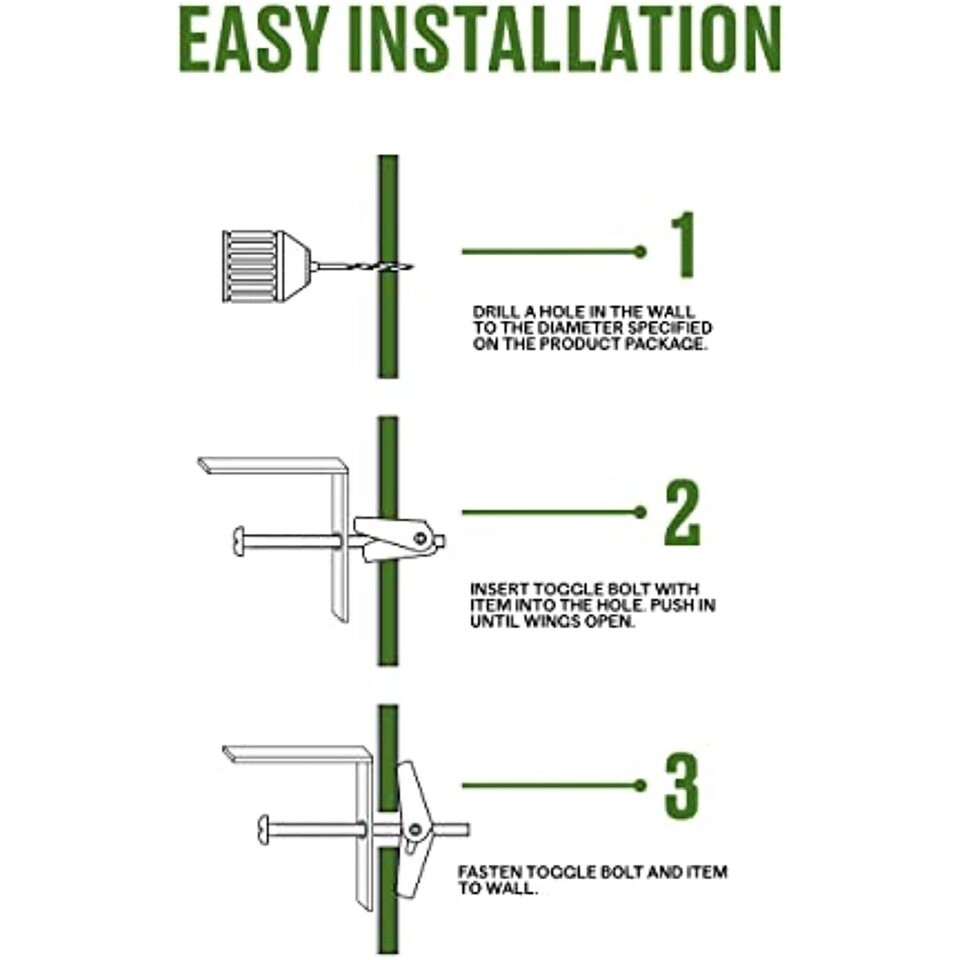 EASY INSTALLATION

1

DRILL A HOLE IN THE WALL TO THE DIAMETER SPECIFIED ON THE PRODUCT PACKAGE.

2

INSERT TOGGLE BOLT WITH ITEM INTO THE HOLE. PUSH IN UNTIL WINGS OPEN.

3

FASTEN TOGGLE BOLT AND ITEM TO WALL.