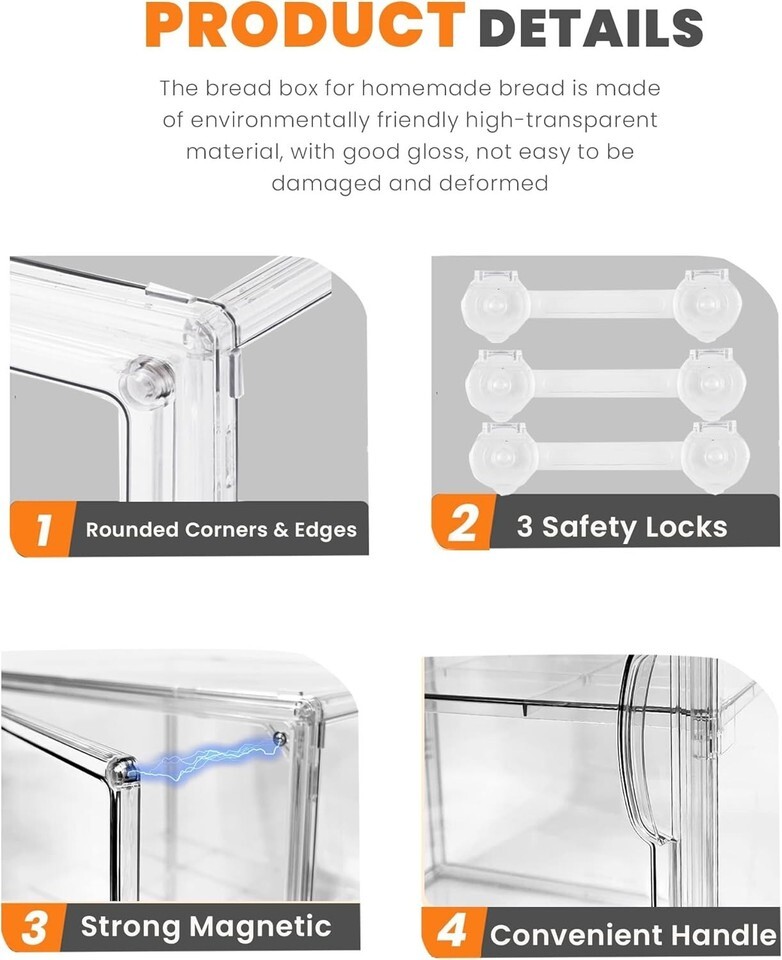 PRODUCT DETAILS

The bread box for homemade bread is made of environmentally friendly high-transparent material, with good gloss, not easy to be damaged and deformed

1 Rounded Corners & Edges

2 3 Safety Locks

3 Strong Magnetic

4 Convenient Handle