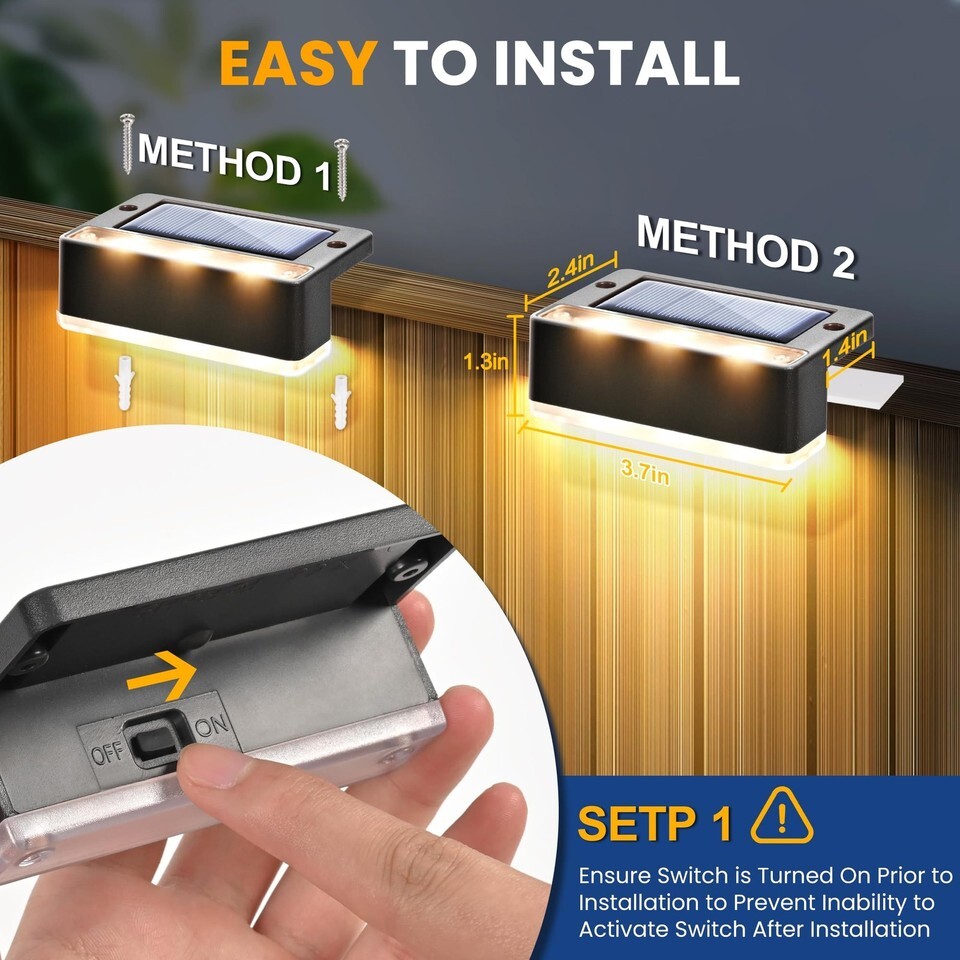 EASY TO INSTALL

METHOD 1

METHOD 2

2.4in

1.3in

1.4in

3.7in

OFF ON

SETP 1

Ensure Switch is Turned On Prior to Installation to Prevent Inability to Activate Switch After Installation