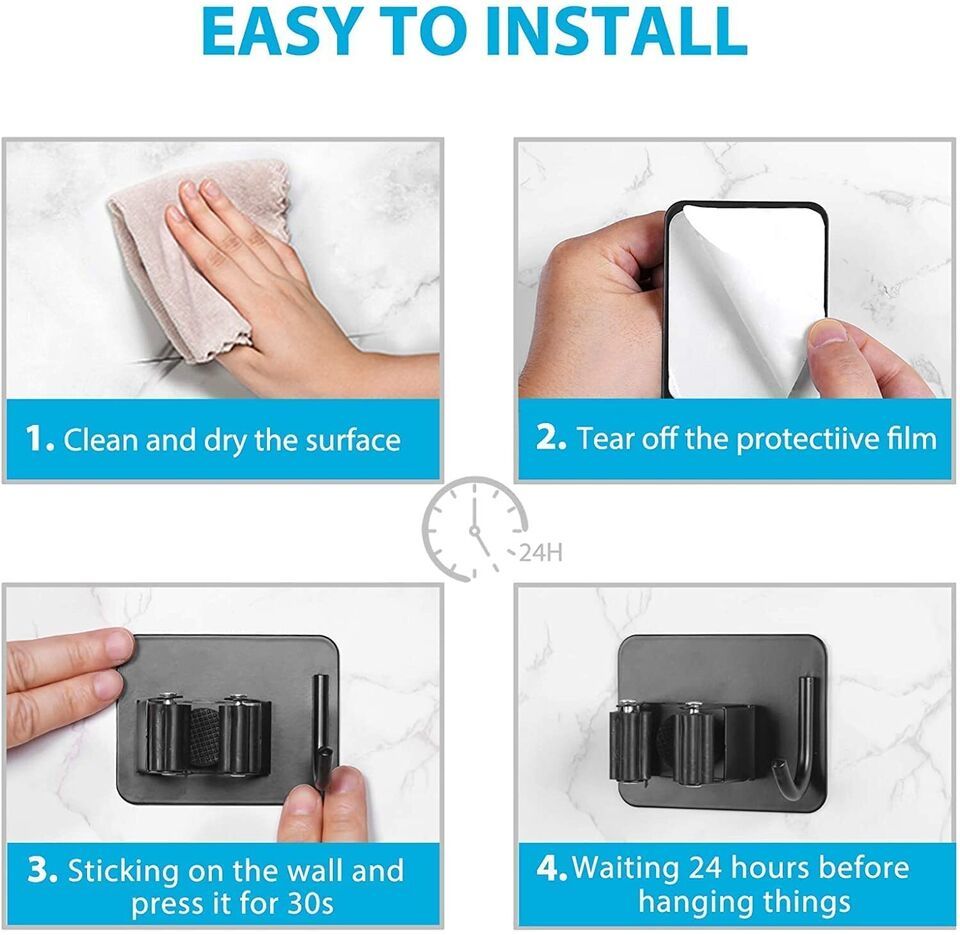 EASY TO INSTALL

1. Clean and dry the surface

2. Tear off the protectiive film

24H

3. Sticking on the wall and press it for 30s

4. Waiting 24 hours before hanging things