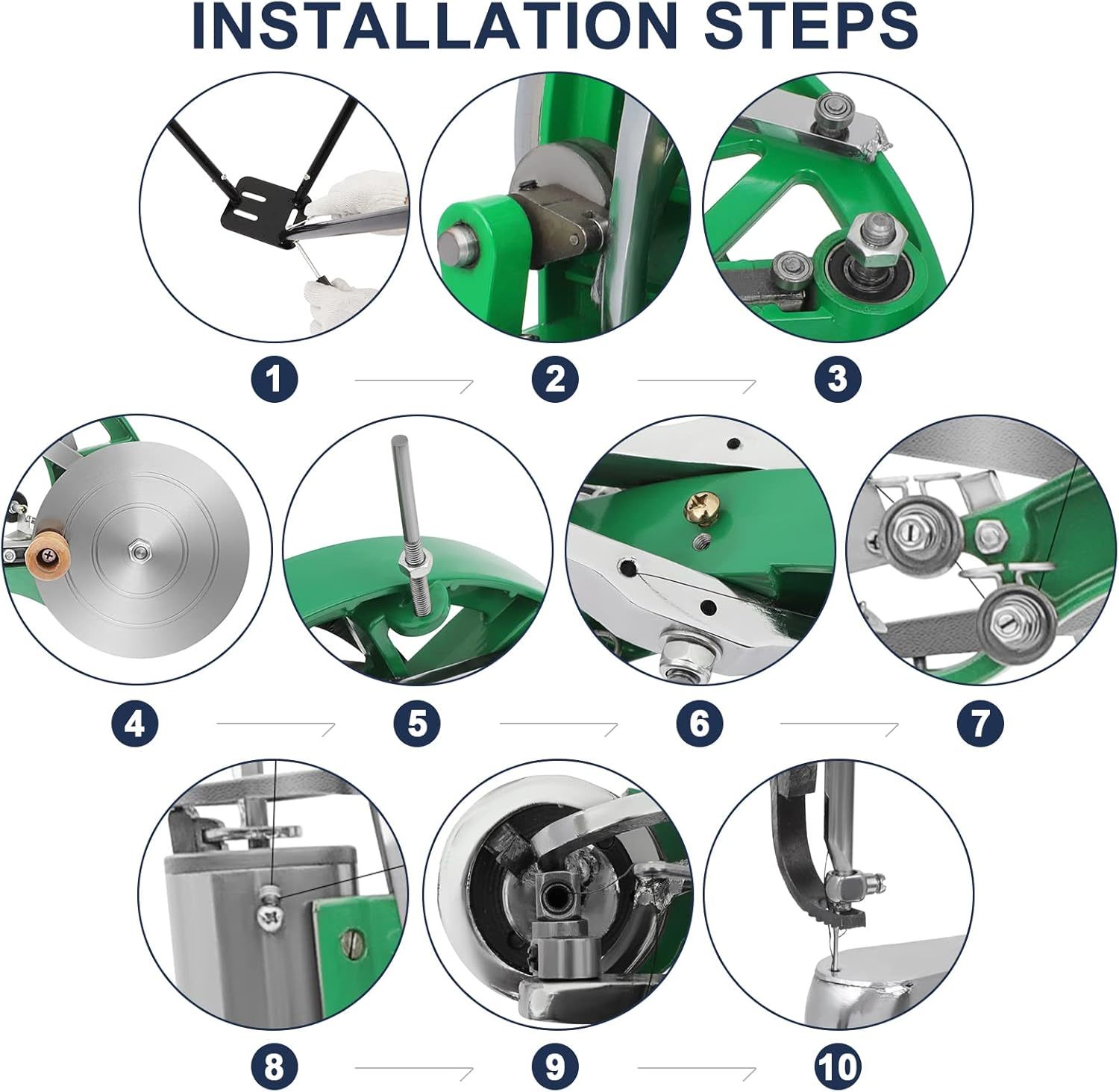 INSTALLATION STEPS

1

2

3

4

5

6

7

8

9

10