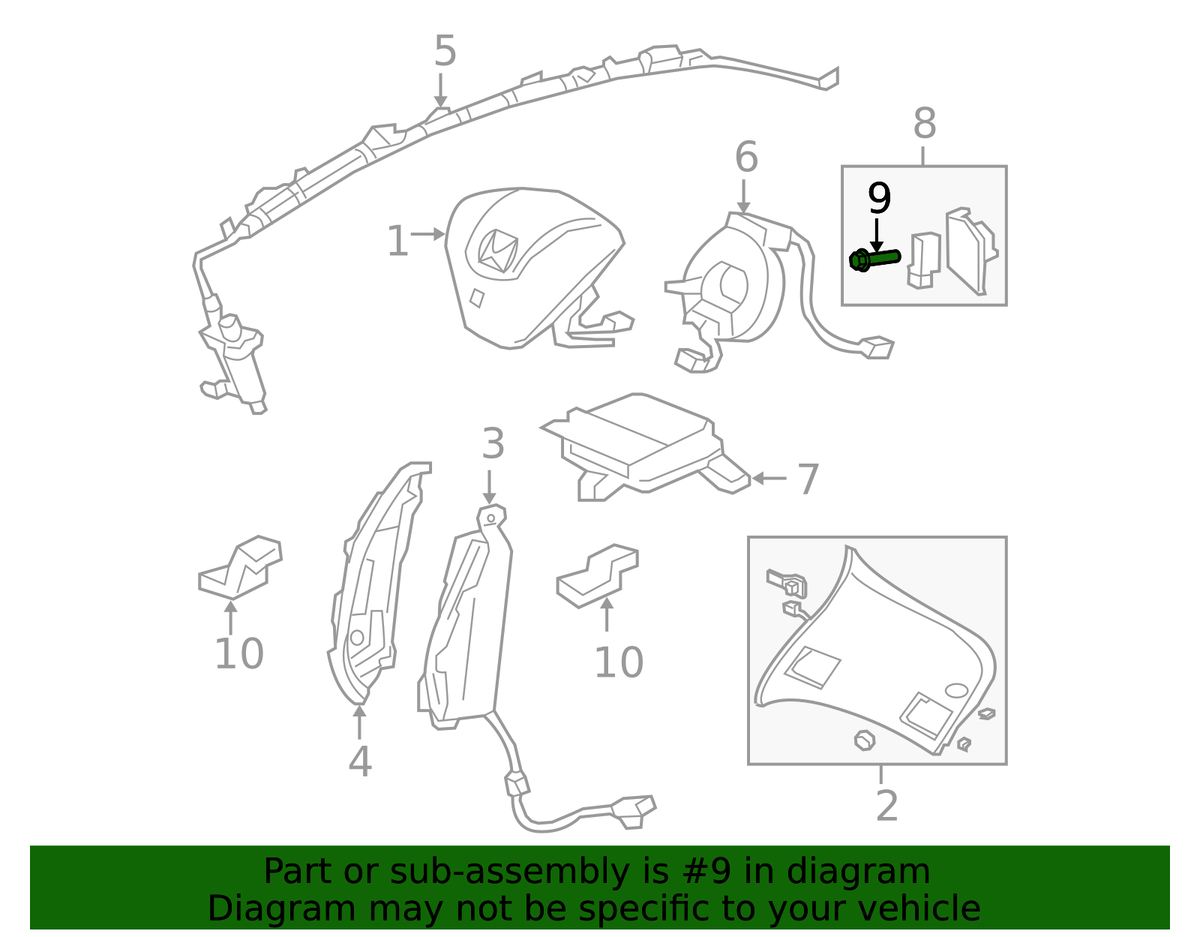 5
8
6
9
1
3
7
10
10
4
2

Part or sub-assembly is #9 in diagram
Diagram may not be specific to your vehicle