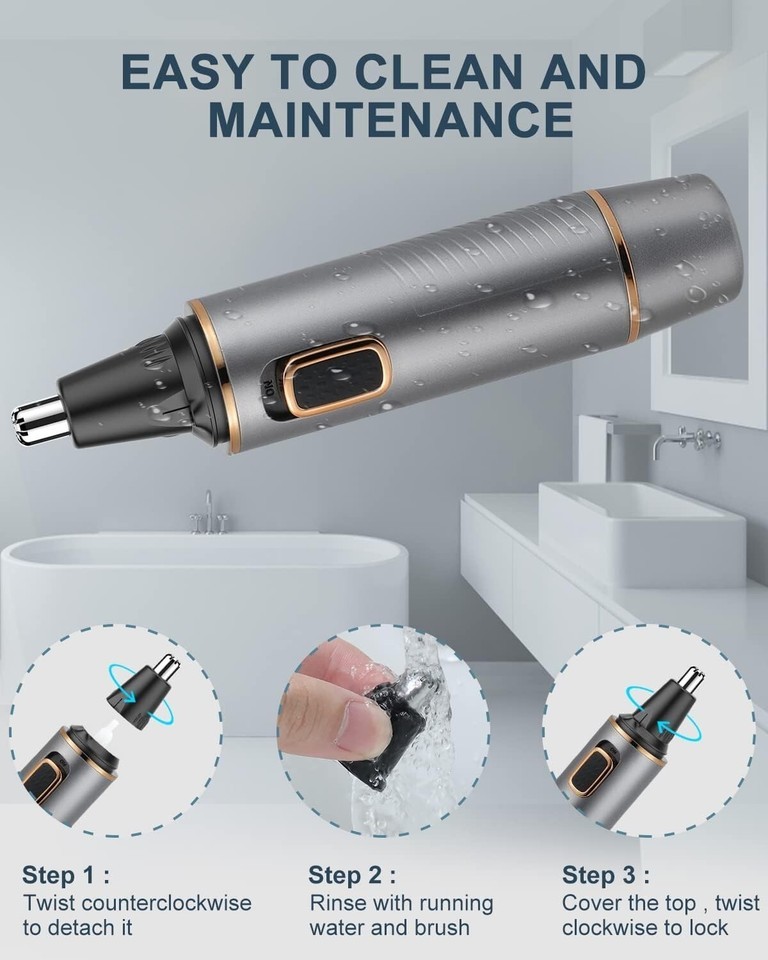 EASY TO CLEAN AND MAINTENANCE

ON

Step 1 :
Twist counterclockwise to detach it

Step 2 :
Rinse with running water and brush

Step 3 :
Cover the top , twist clockwise to lock