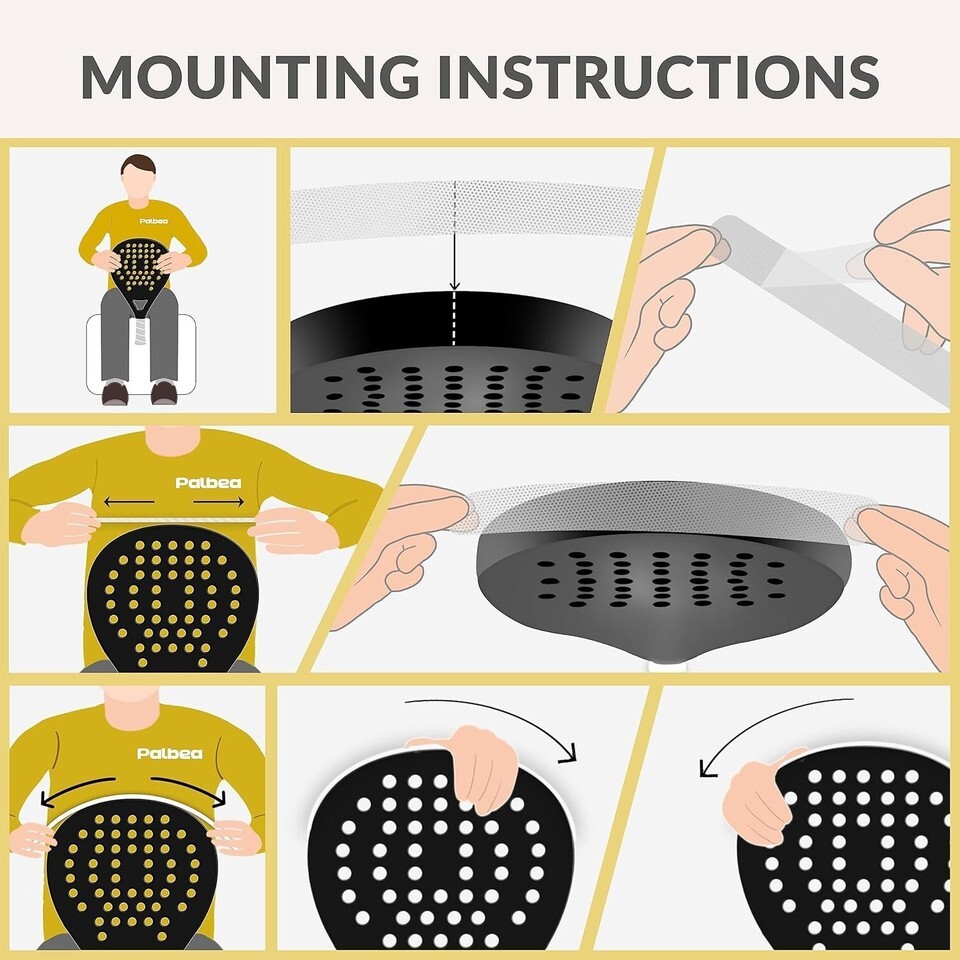 MOUNTING INSTRUCTIONS

Palbea

Palbea

Palbea