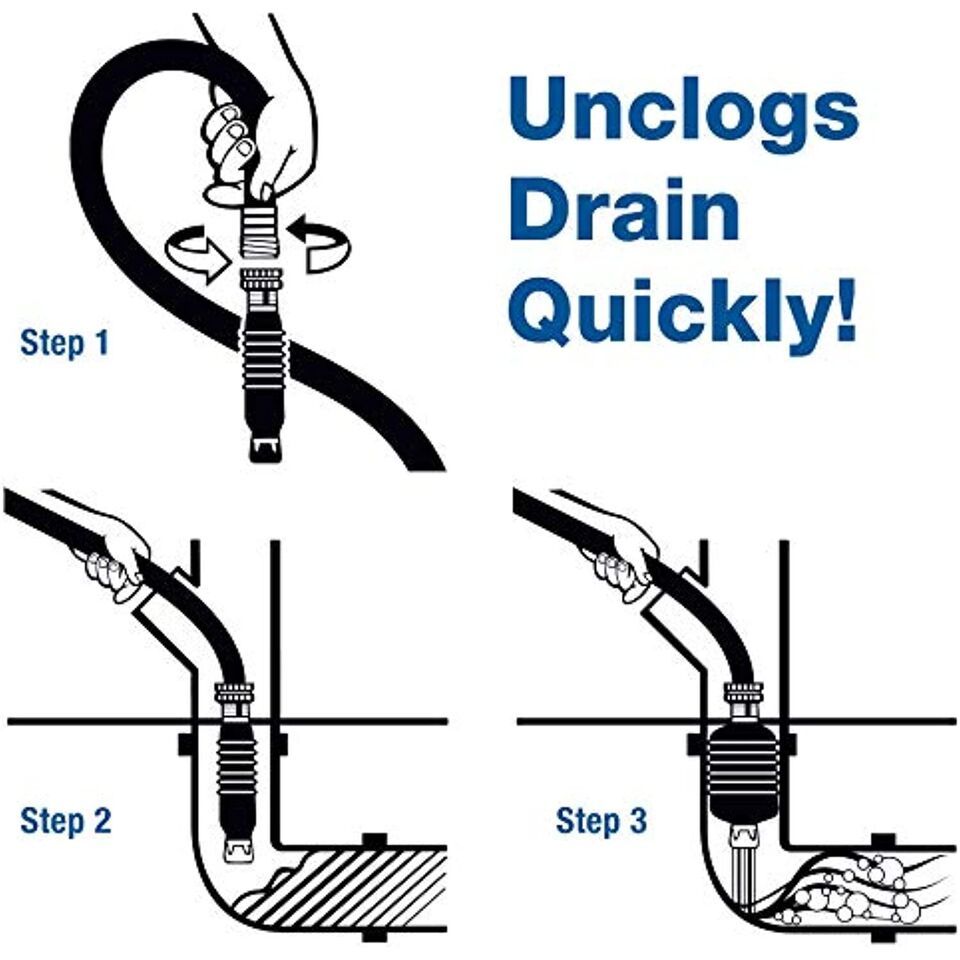 Unclogs Drain Quickly!

Step 1

Step 2

Step 3