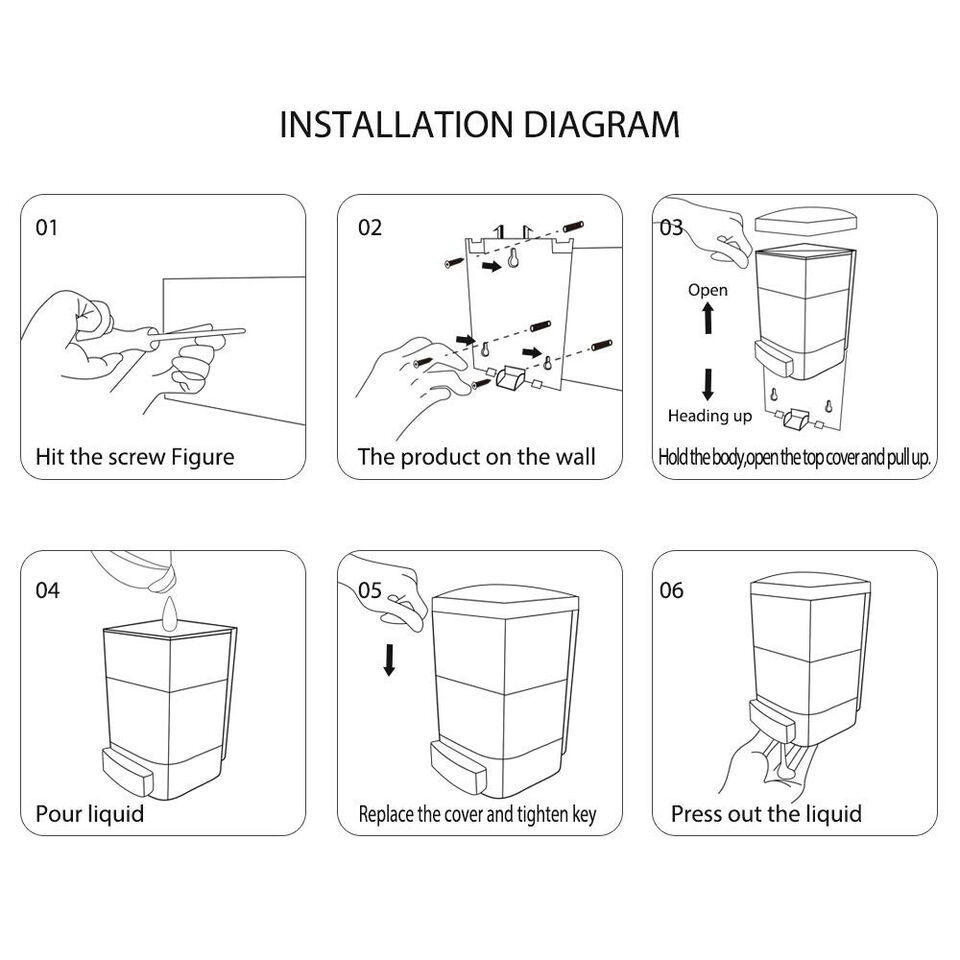 INSTALLATION DIAGRAM

01

Hit the screw Figure

02

The product on the wall

03

Open

Heading up

Hold the body,open the top cover and pull up.

04

Pour liquid

05

Replace the cover and tighten key

06

Press out the liquid