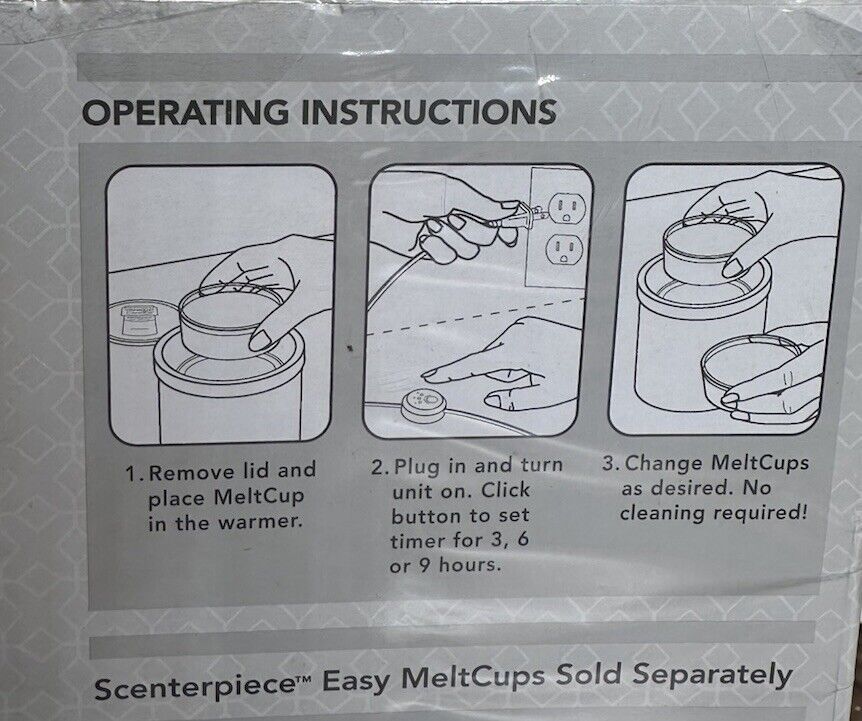 OPERATING INSTRUCTIONS

1. Remove lid and place MeltCup in the warmer.

2. Plug in and turn unit on. Click button to set timer for 3, 6 or 9 hours.

3. Change MeltCups as desired. No cleaning required!

Scenterpiece™ Easy MeltCups Sold Separately