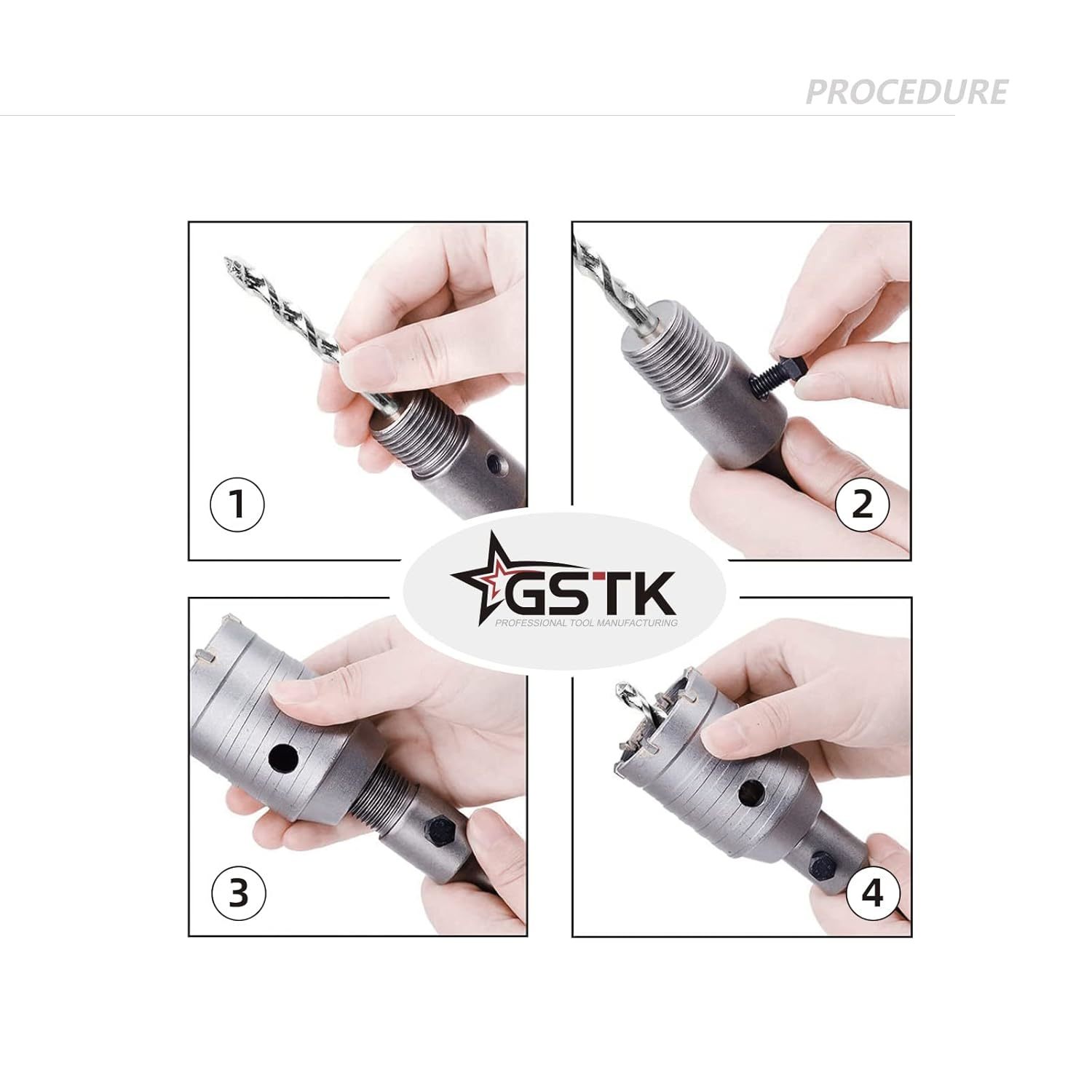 PROCEDURE

1

2

GSTK
PROFESSIONAL TOOL MANUFACTURING

3

4